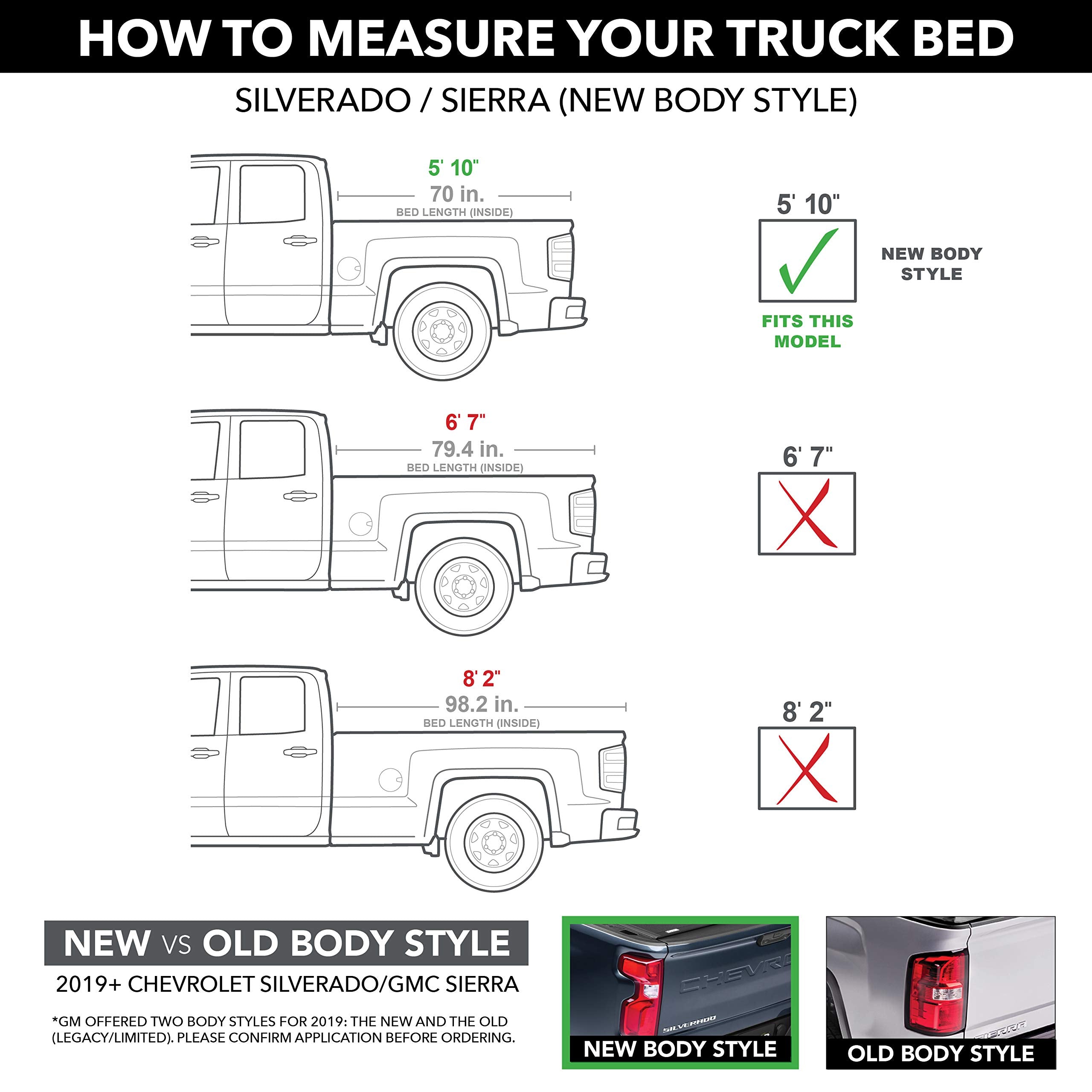 HOW TO MEASURE YOUR TRUCK BED

SILVERADO / SIERRA (NEW BODY STYLE)

5' 10"
70 in.
BED LENGTH (INSIDE)

5' 10"

NEW BODY STYLE

FITS THIS MODEL

6' 7"
79.4 in.
BED LENGTH (INSIDE)

6' 7"

8' 2"
98.2 in.
BED LENGTH (INSIDE)

8' 2"

NEW VS OLD BODY STYLE

2019+ CHEVROLET SILVERADO/GMC SIERRA

*GM OFFERED TWO BODY STYLES FOR 2019: THE NEW AND THE OLD (LEGACY/LIMITED). PLEASE CONFIRM APPLICATION BEFORE ORDERING.

CHEVRO

SILVERADO

NEW BODY STYLE

SIERRA

OLD BODY STYLE