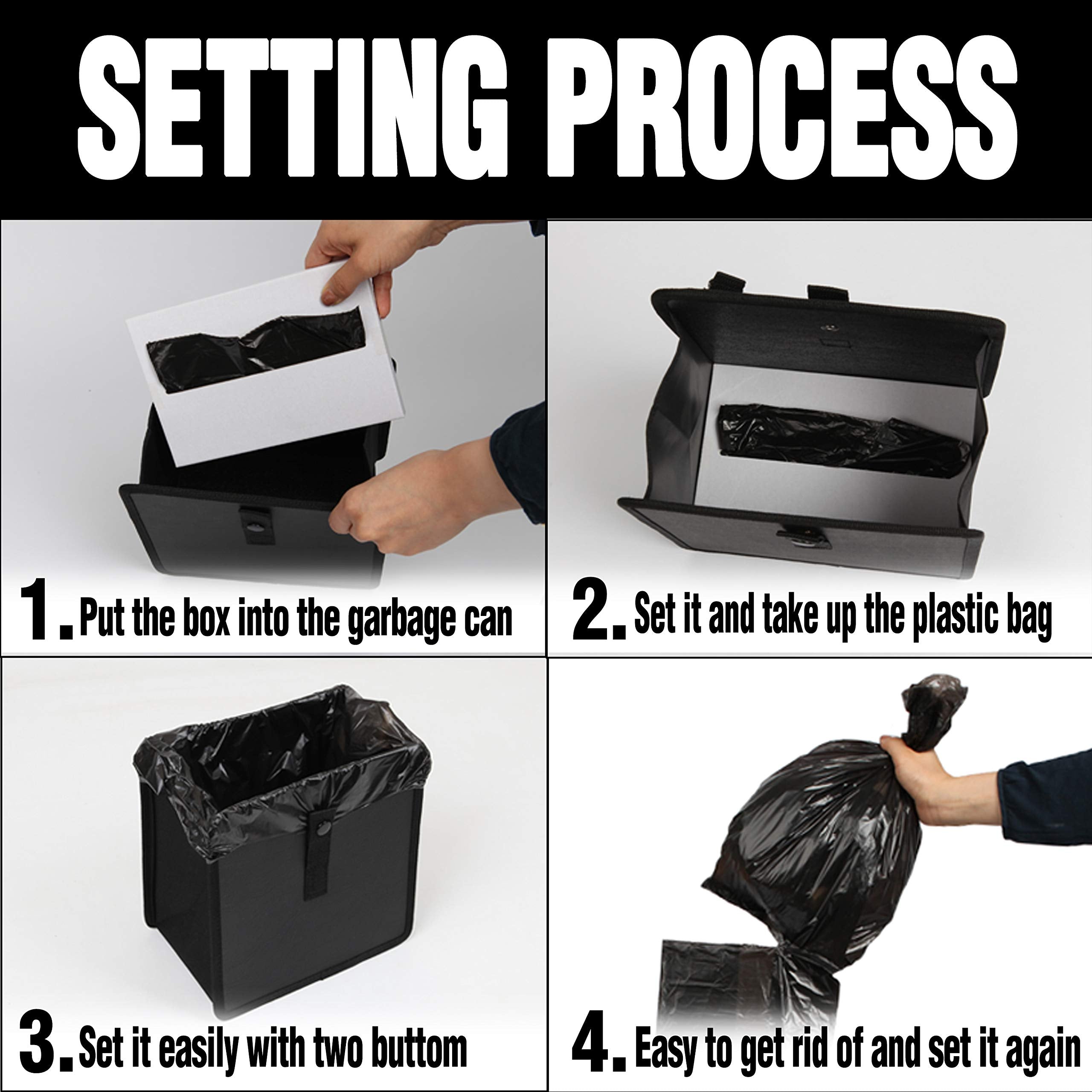 SETTING PROCESS

1. Put the box into the garbage can

2. Set it and take up the plastic bag

3. Set it easily with two buttom

4. Easy to get rid of and set it again