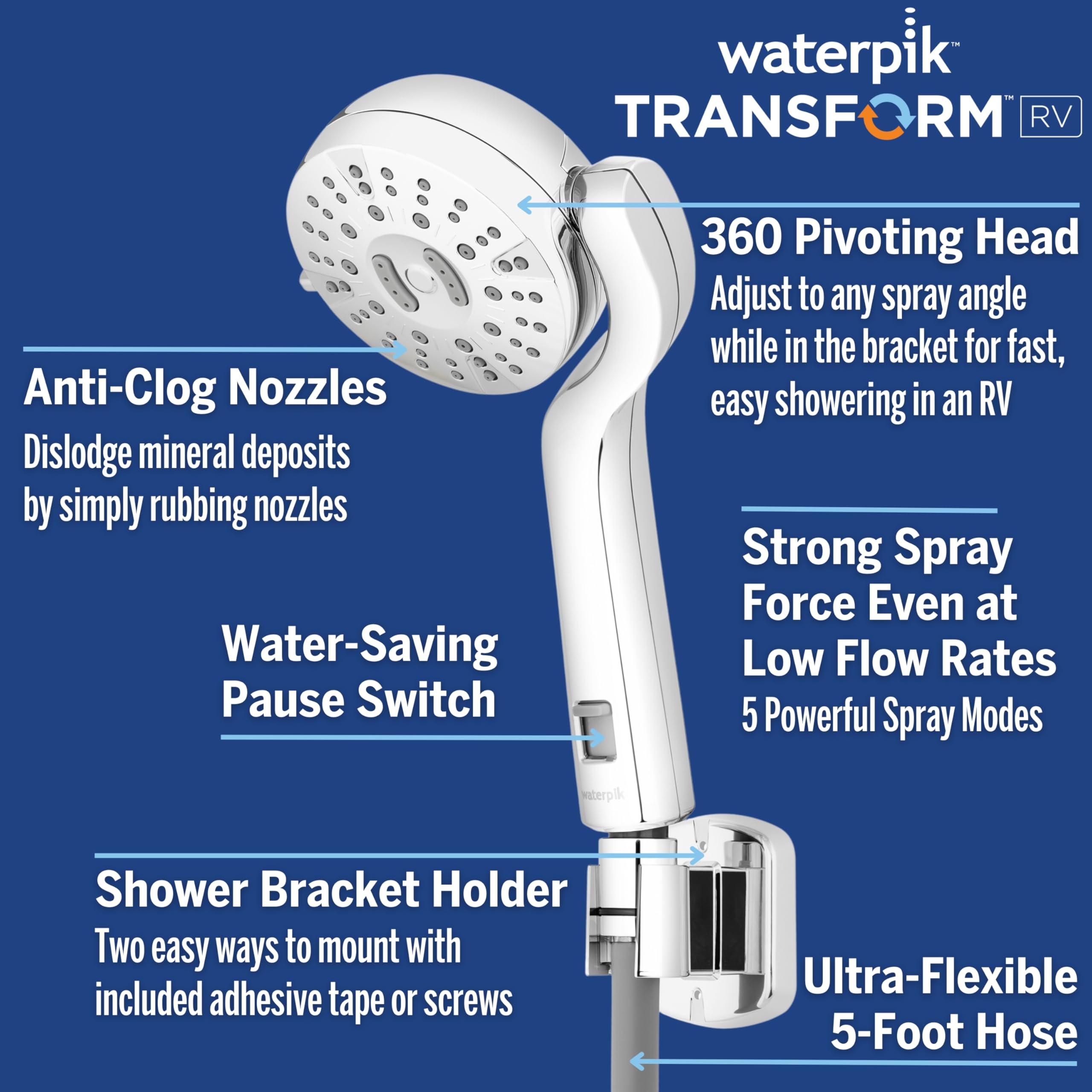 waterpik™
TRANSFORM™ RV

360 Pivoting Head
Adjust to any spray angle while in the bracket for fast, easy showering in an RV

Anti-Clog Nozzles
Dislodge mineral deposits by simply rubbing nozzles

Strong Spray Force Even at Low Flow Rates
5 Powerful Spray Modes

Water-Saving Pause Switch

waterpik

Shower Bracket Holder
Two easy ways to mount with included adhesive tape or screws

Ultra-Flexible 5-Foot Hose