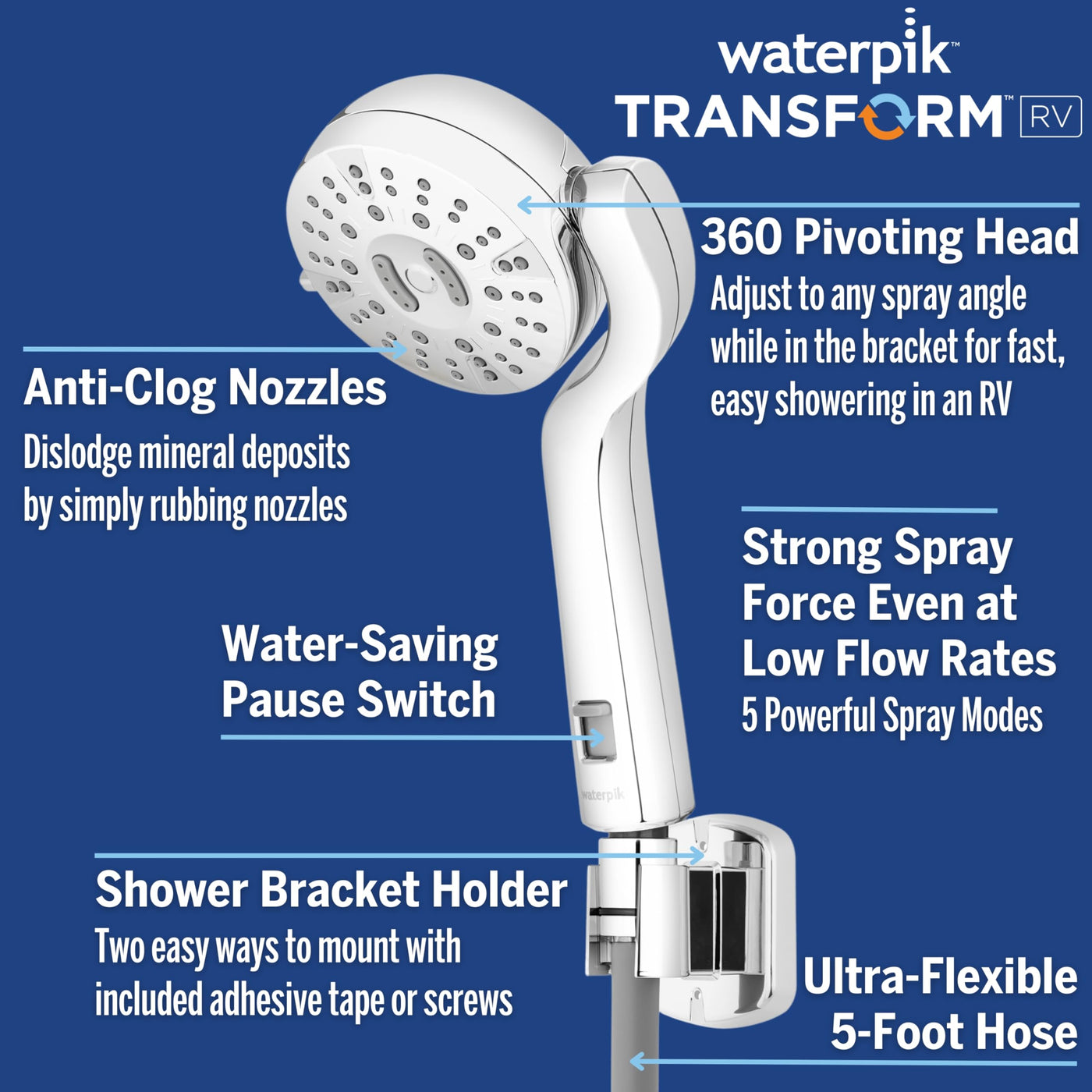 waterpik™
TRANSFORM™ RV

360 Pivoting Head
Adjust to any spray angle while in the bracket for fast, easy showering in an RV

Anti-Clog Nozzles
Dislodge mineral deposits by simply rubbing nozzles

Strong Spray Force Even at Low Flow Rates
5 Powerful Spray Modes

Water-Saving Pause Switch

waterpik

Shower Bracket Holder
Two easy ways to mount with included adhesive tape or screws

Ultra-Flexible 5-Foot Hose