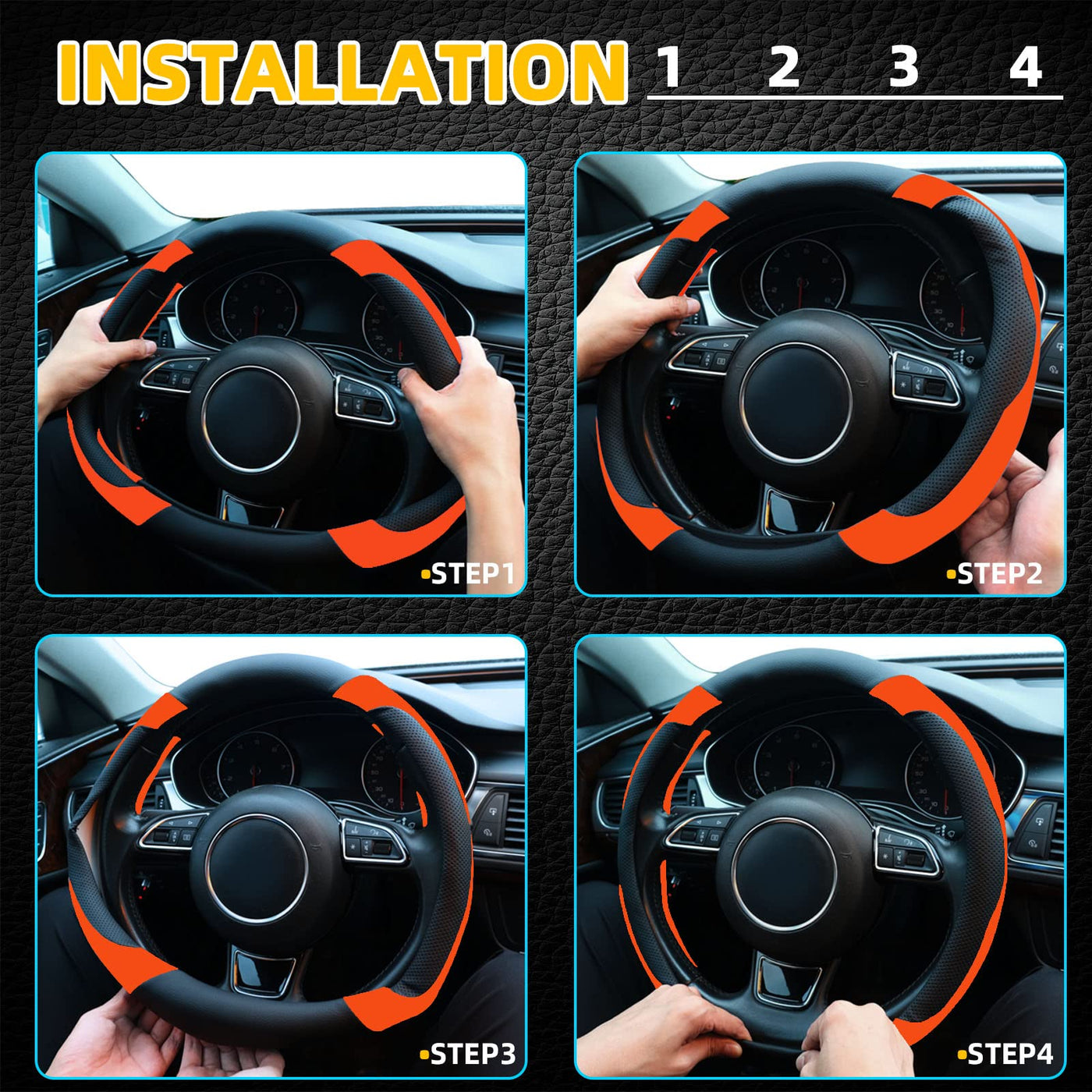 INSTALLATION 1 2 3 4

STEP1

STEP2

STEP3

STEP4