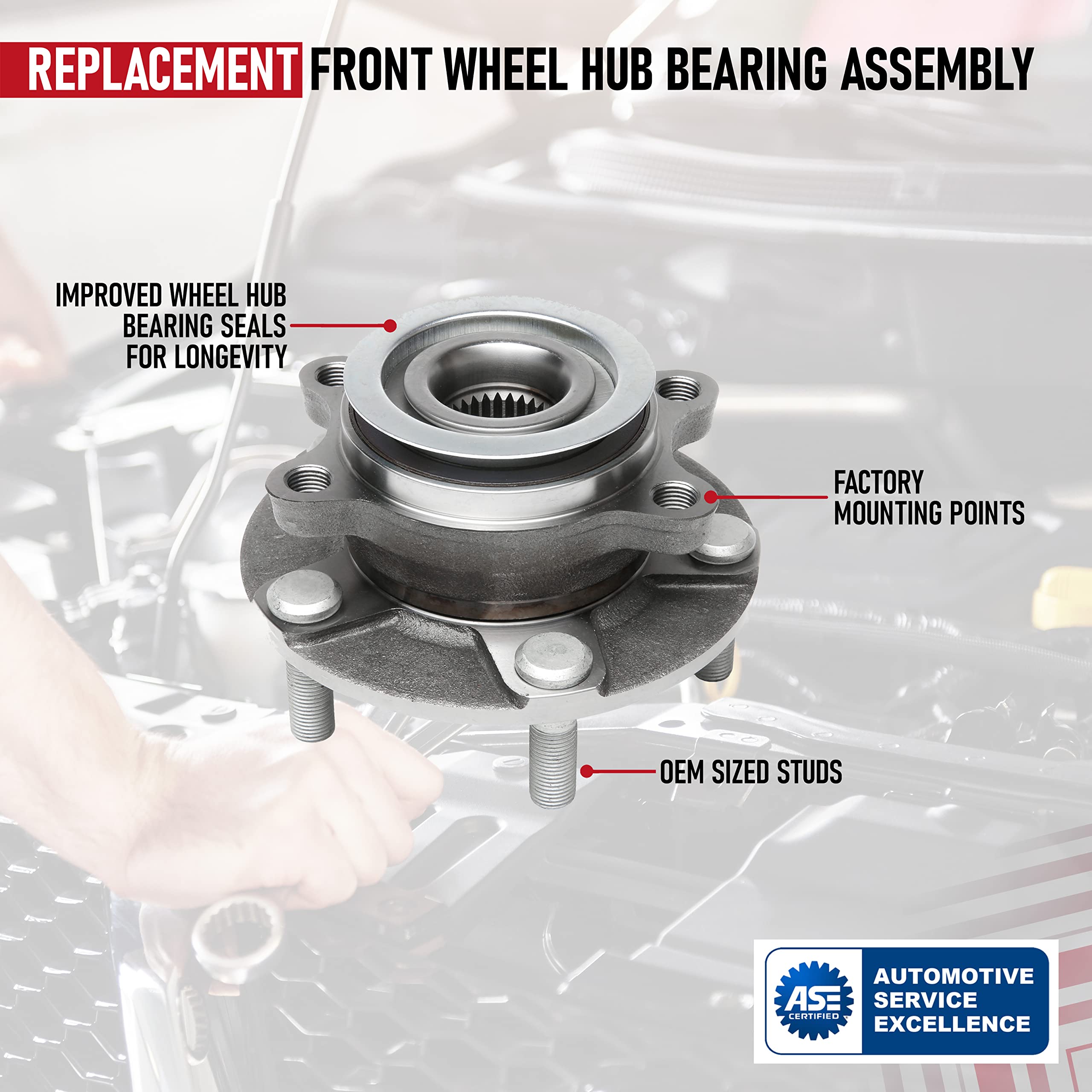 REPLACEMENT FRONT WHEEL HUB BEARING ASSEMBLY

IMPROVED WHEEL HUB BEARING SEALS FOR LONGEVITY

FACTORY MOUNTING POINTS

OEM SIZED STUDS

ASE CERTIFIED

AUTOMOTIVE SERVICE EXCELLENCE