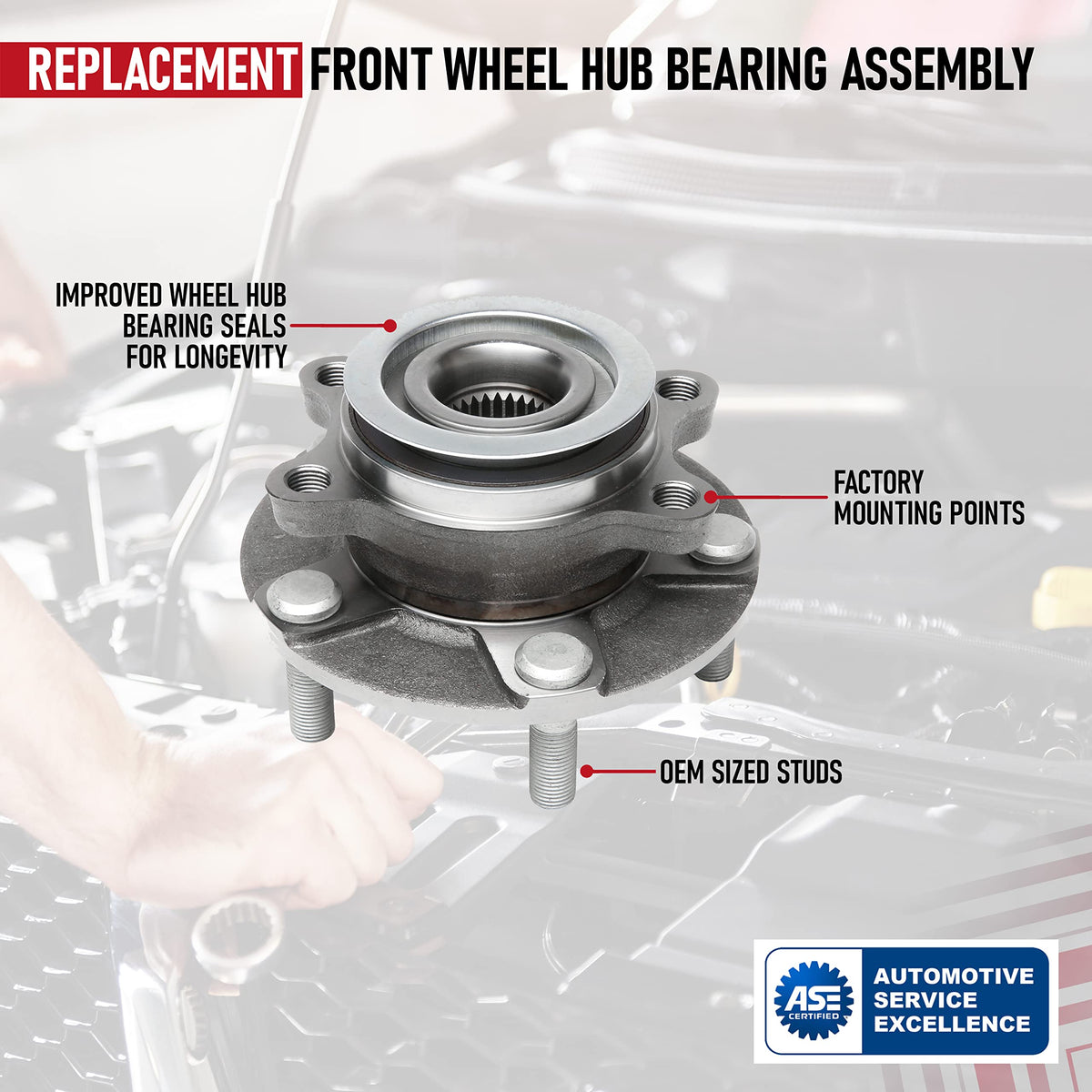 REPLACEMENT FRONT WHEEL HUB BEARING ASSEMBLY

IMPROVED WHEEL HUB BEARING SEALS FOR LONGEVITY

FACTORY MOUNTING POINTS

OEM SIZED STUDS

ASE CERTIFIED

AUTOMOTIVE SERVICE EXCELLENCE