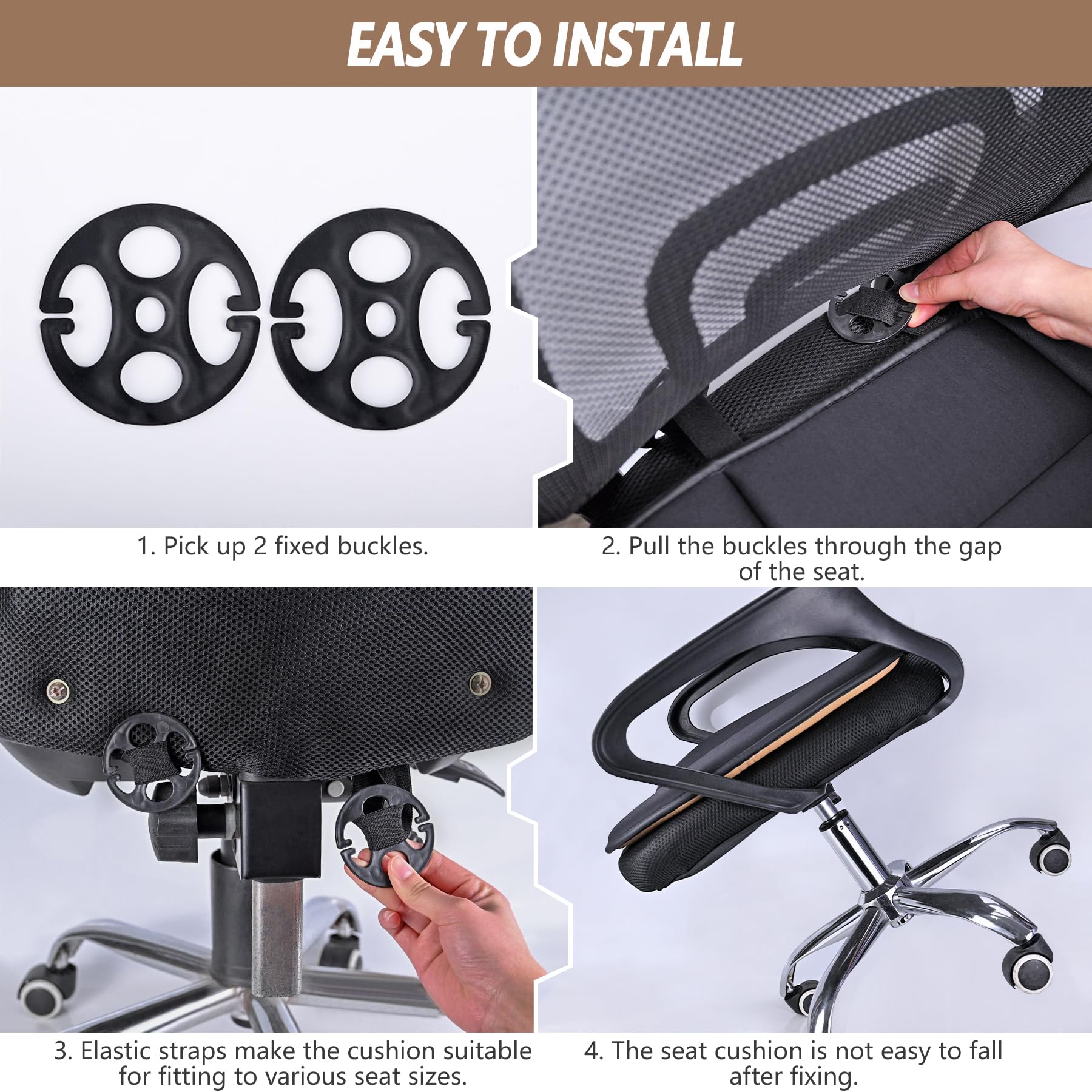 EASY TO INSTALL

1. Pick up 2 fixed buckles.

2. Pull the buckles through the gap of the seat.

3. Elastic straps make the cushion suitable for fitting to various seat sizes.

4. The seat cushion is not easy to fall after fixing.