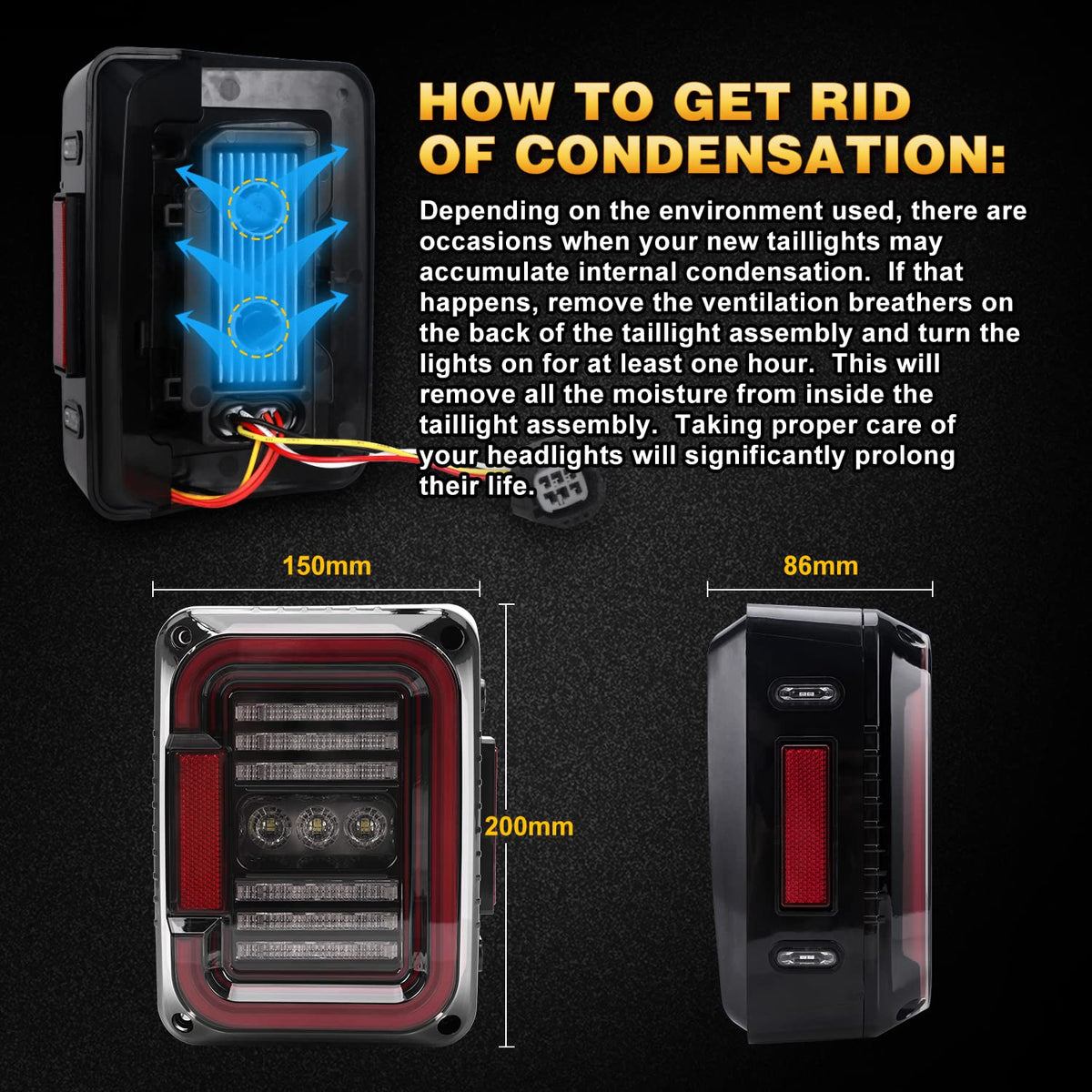 HOW TO GET RID OF CONDENSATION:

Depending on the environment used, there are occasions when your new taillights may accumulate internal condensation.  If that happens, remove the ventilation breathers on the back of the taillight assembly and turn the lights on for at least one hour.  This will remove all the moisture from inside the taillight assembly.  Taking proper care of your headlights will significantly prolong their life.

150mm

86mm

200mm