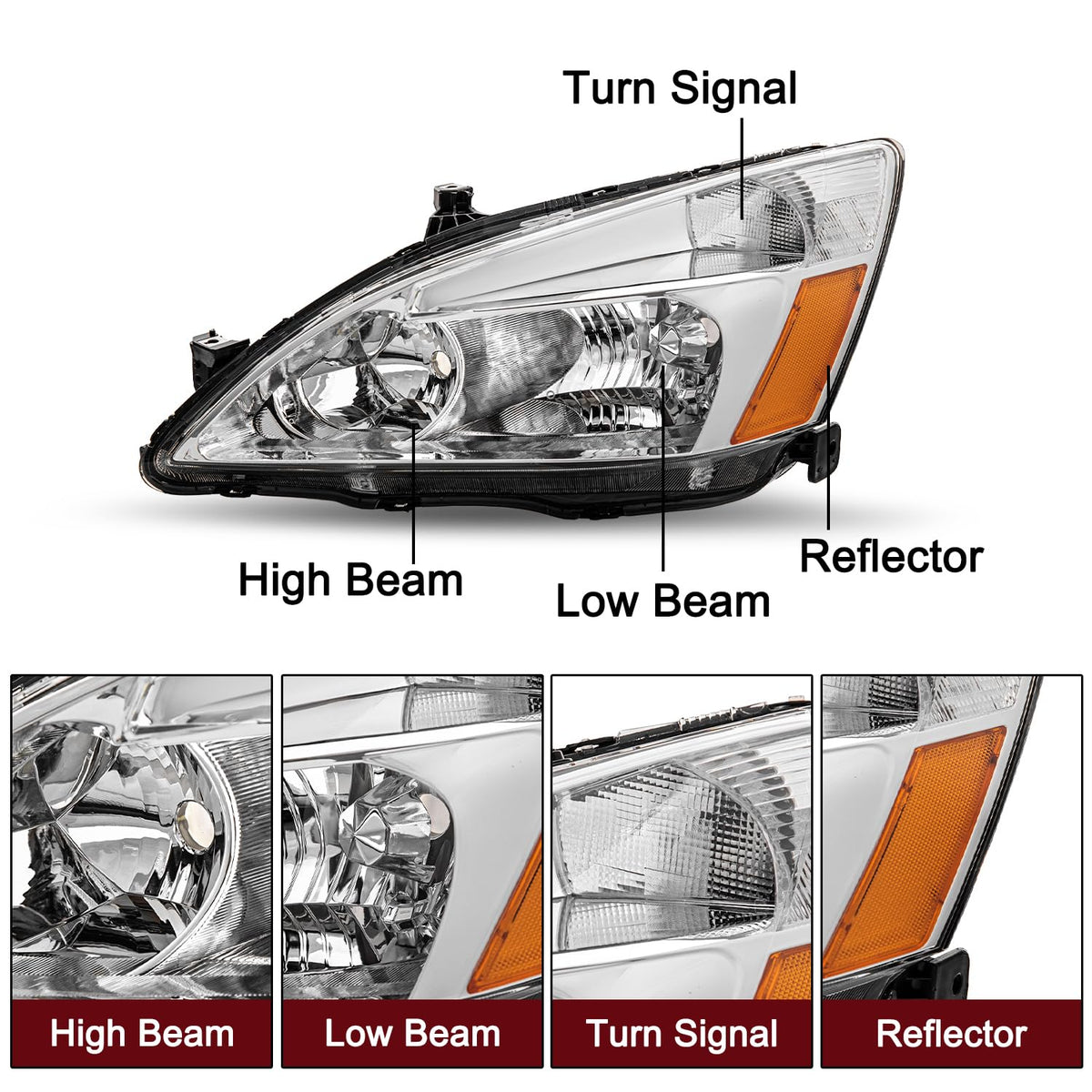 Turn Signal

High Beam

Low Beam

Reflector

High Beam

Low Beam

Turn Signal

Reflector