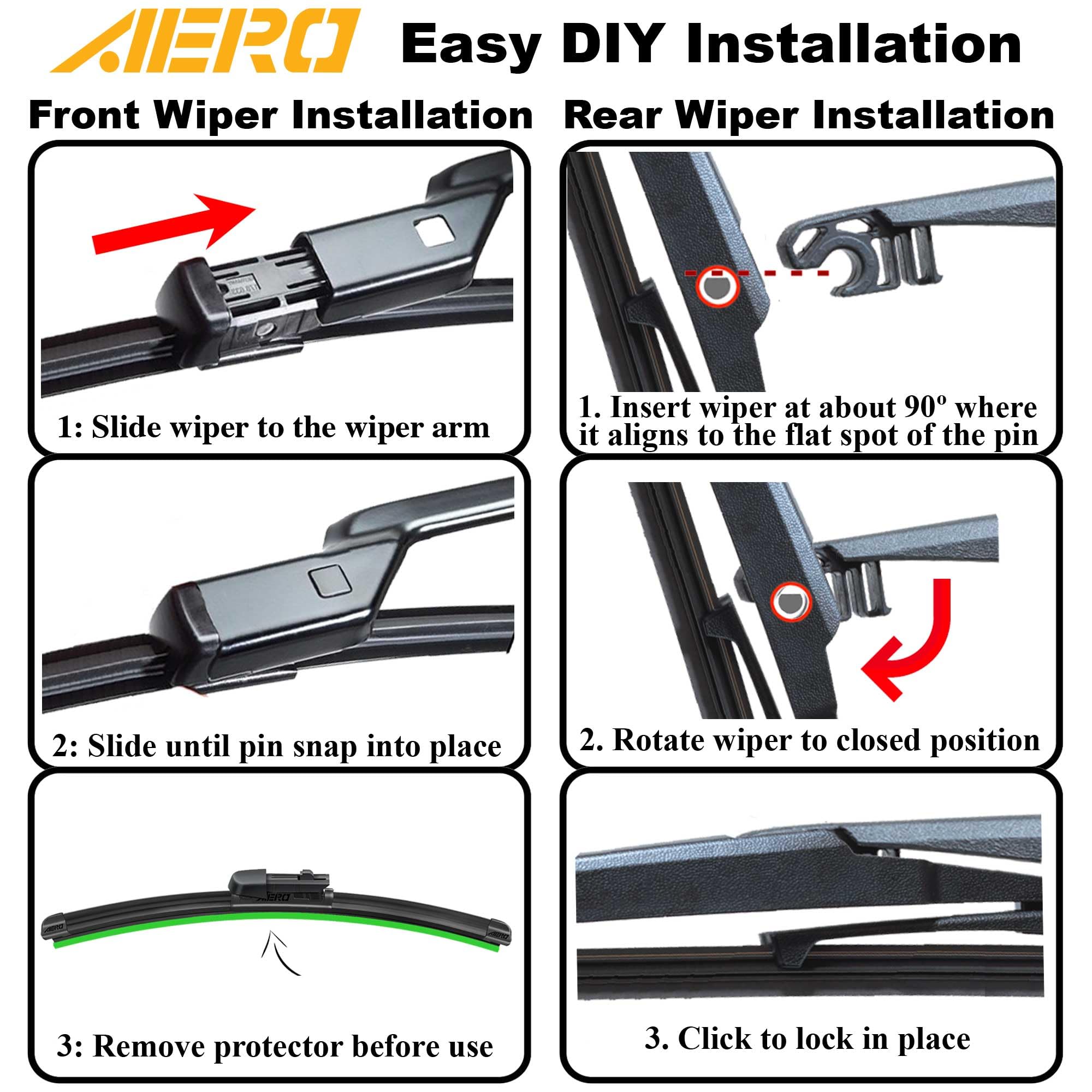 AERO Easy DIY Installation

Front Wiper Installation

1: Slide wiper to the wiper arm

2: Slide until pin snap into place

AERO

AERO

AERO

3: Remove protector before use

Rear Wiper Installation

1. Insert wiper at about 90º where it aligns to the flat spot of the pin

2. Rotate wiper to closed position

3. Click to lock in place