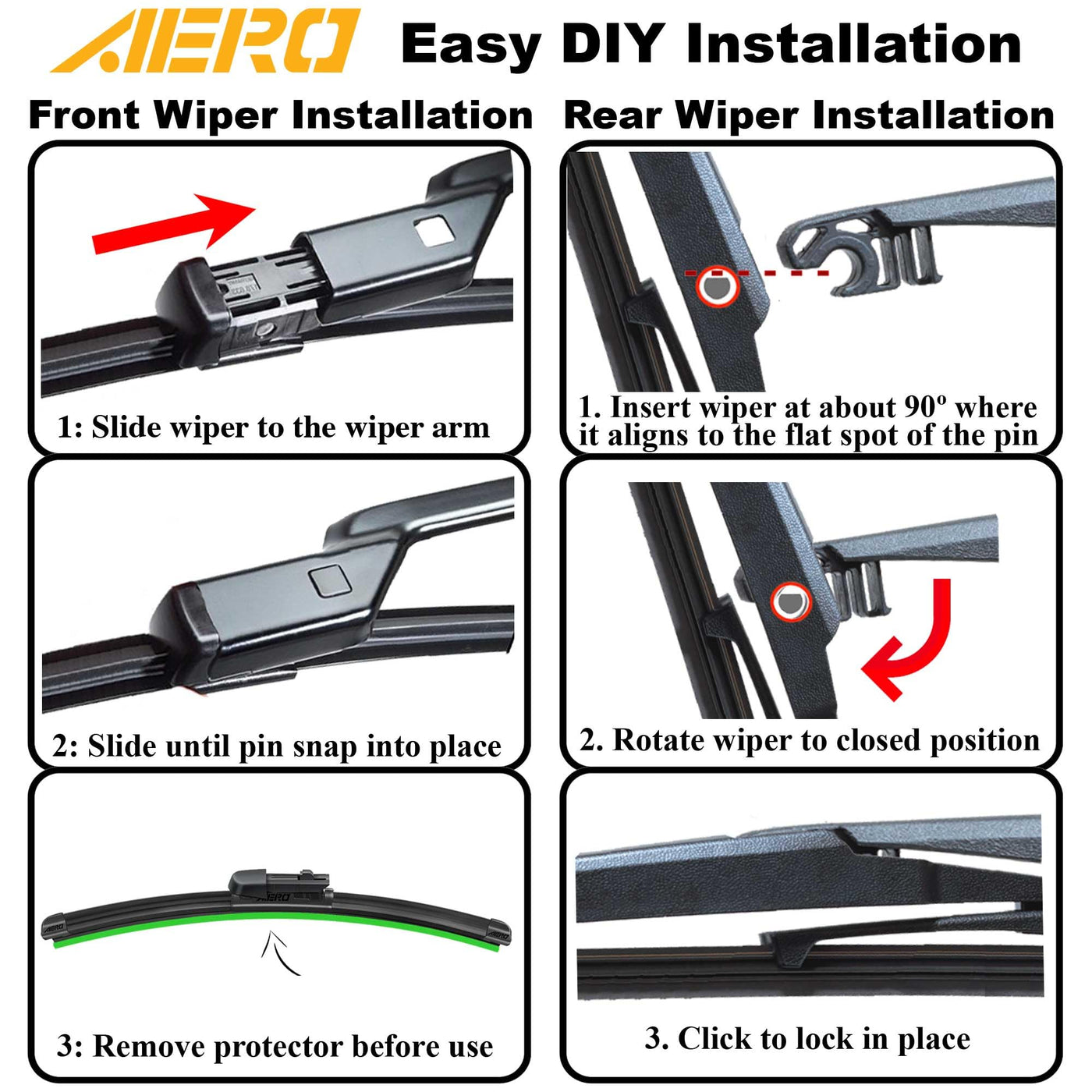 AERO Easy DIY Installation

Front Wiper Installation

1: Slide wiper to the wiper arm

2: Slide until pin snap into place

AERO

AERO

AERO

3: Remove protector before use

Rear Wiper Installation

1. Insert wiper at about 90º where it aligns to the flat spot of the pin

2. Rotate wiper to closed position

3. Click to lock in place