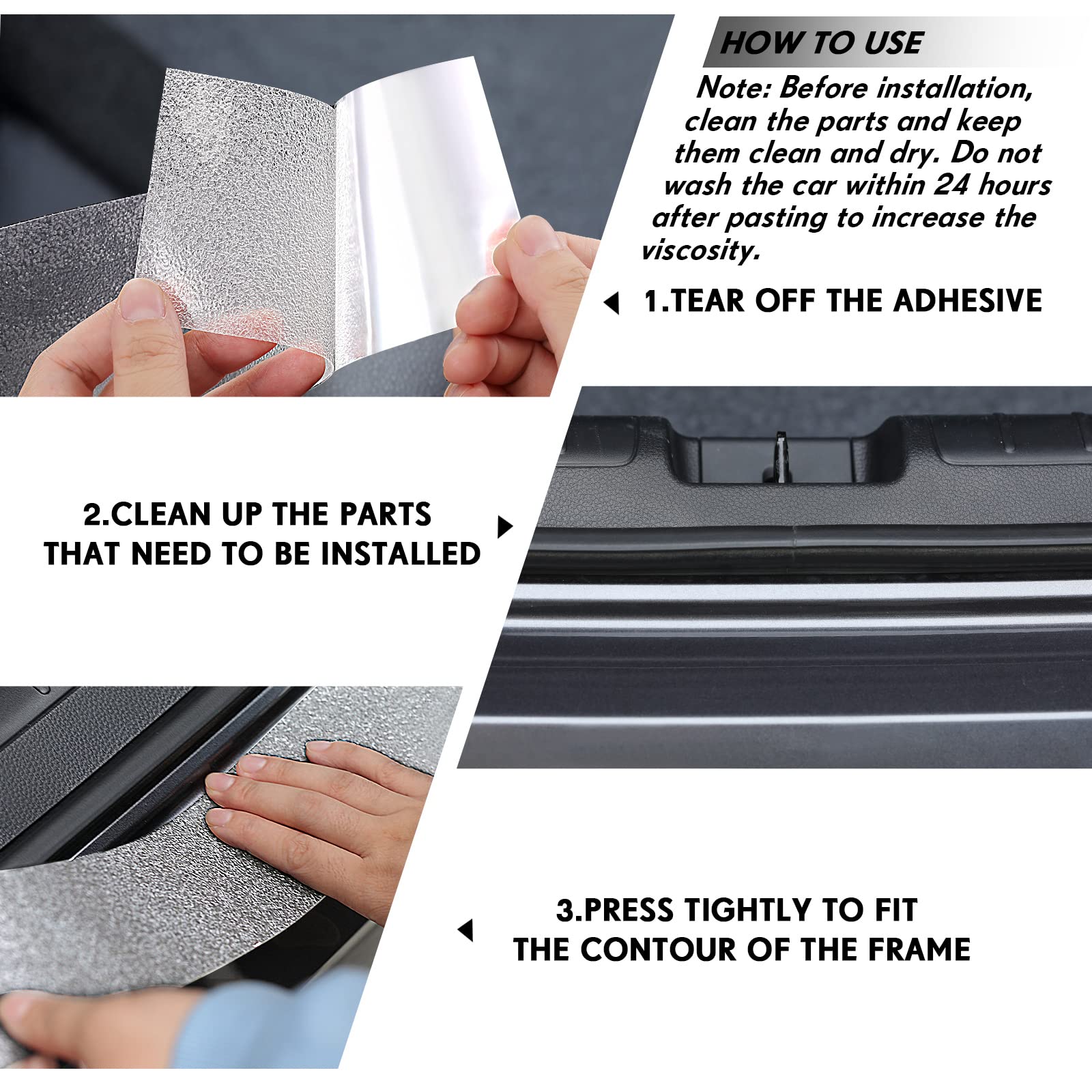 HOW TO USE

Note: Before installation, clean the parts and keep them clean and dry. Do not wash the car within 24 hours after pasting to increase the viscosity.

1.TEAR OFF THE ADHESIVE

2.CLEAN UP THE PARTS THAT NEED TO BE INSTALLED

3.PRESS TIGHTLY TO FIT THE CONTOUR OF THE FRAME