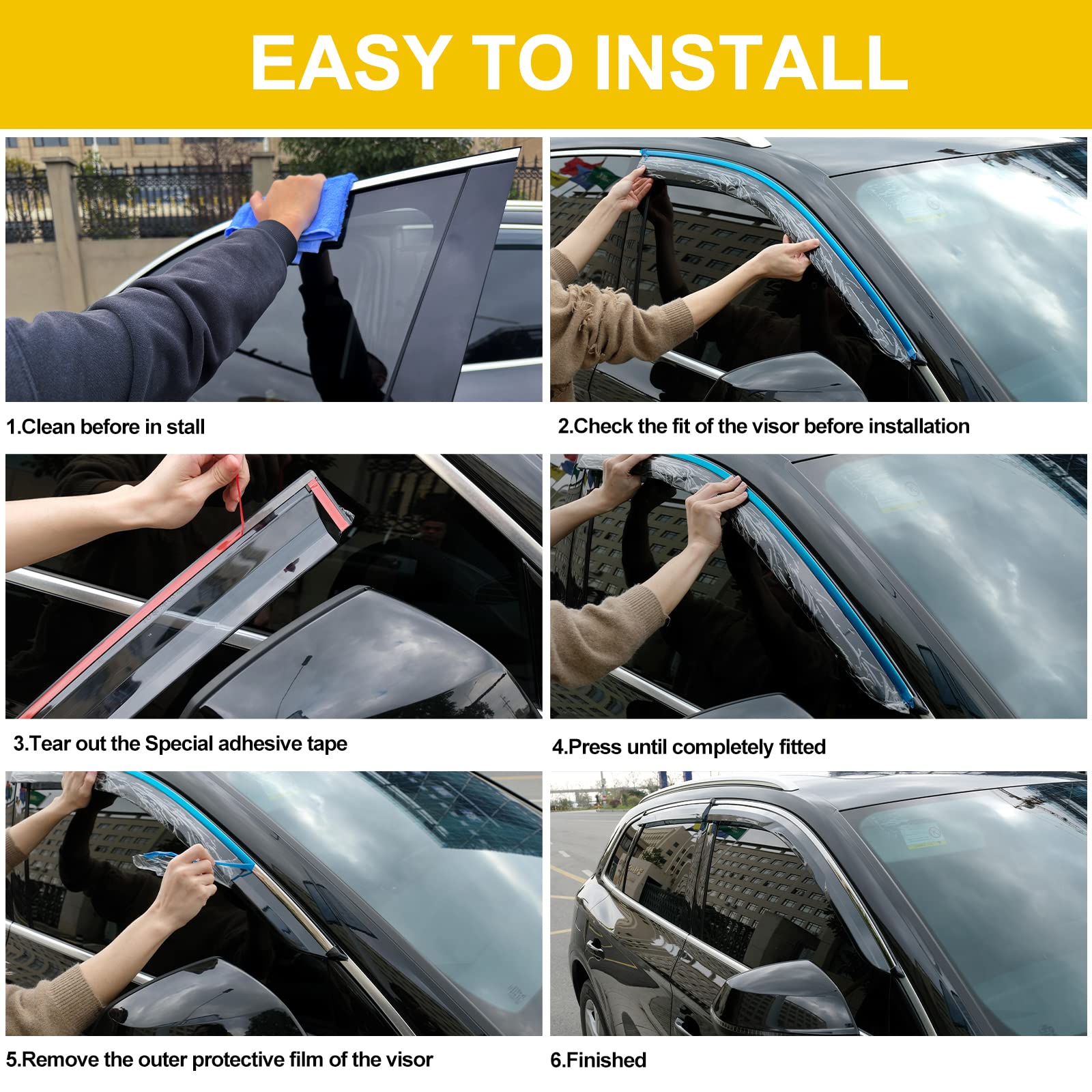 EASY TO INSTALL

1.Clean before in stall

2.Check the fit of the visor before installation

3.Tear out the Special adhesive tape

4.Press until completely fitted

5.Remove the outer protective film of the visor

6.Finished