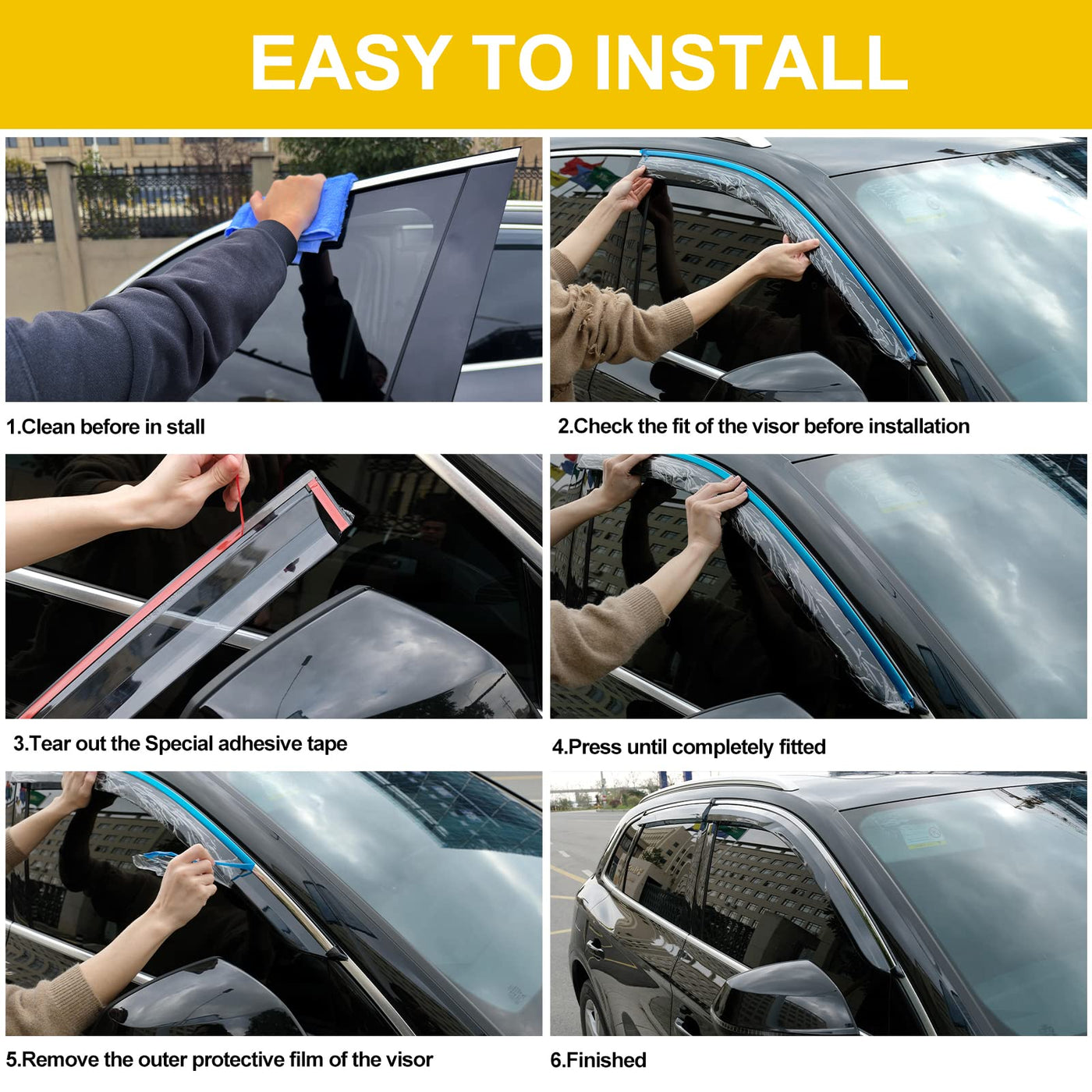 EASY TO INSTALL

1.Clean before in stall

2.Check the fit of the visor before installation

3.Tear out the Special adhesive tape

4.Press until completely fitted

5.Remove the outer protective film of the visor

6.Finished