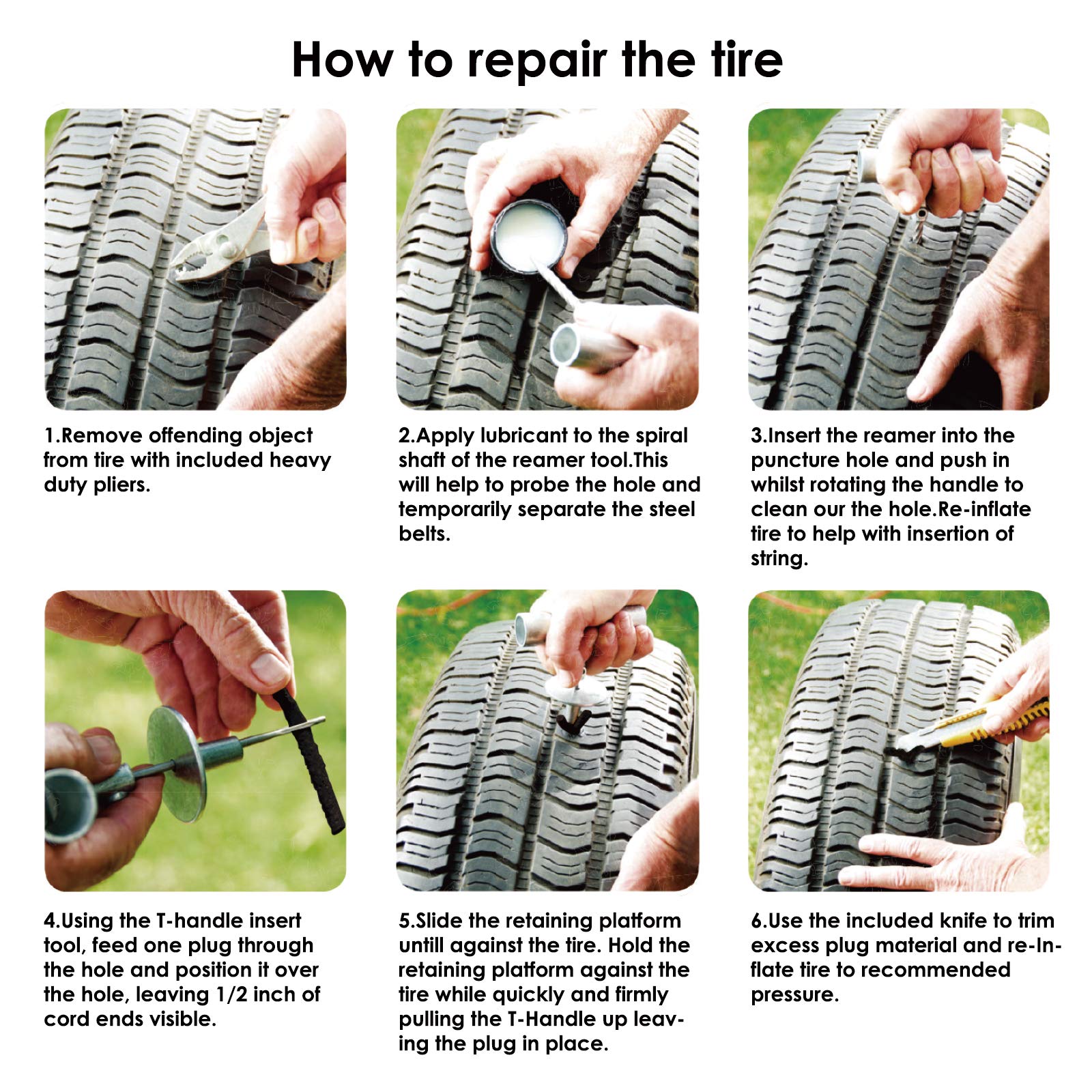 How to repair the tire

1.Remove offending object from tire with included heavy duty pliers.

2.Apply lubricant to the spiral shaft of the reamer tool.This will help to probe the hole and temporarily separate the steel belts.

3.Insert the reamer into the puncture hole and push in whilst rotating the handle to clean our the hole.Re-inflate tire to help with insertion of string.

4.Using the T-handle insert tool, feed one plug through the hole and position it over the hole, leaving 1/2 inch of cord ends visible.

5.Slide the retaining platform untill against the tire. Hold the retaining platform against the tire while quickly and firmly pulling the T-Handle up leaving the plug in place.

6.Use the included knife to trim excess plug material and re-Inflate tire to recommended pressure.