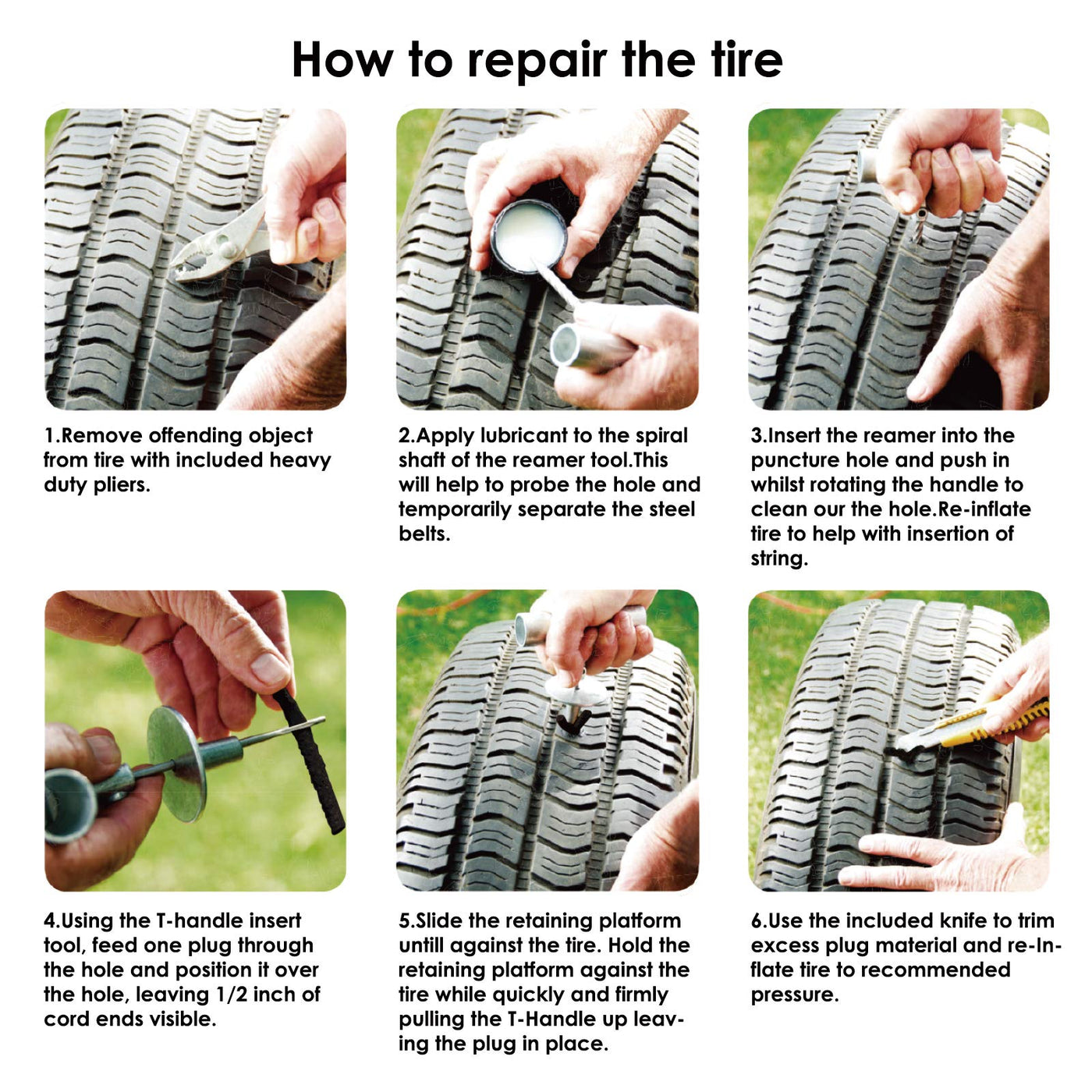 How to repair the tire

1.Remove offending object from tire with included heavy duty pliers.

2.Apply lubricant to the spiral shaft of the reamer tool.This will help to probe the hole and temporarily separate the steel belts.

3.Insert the reamer into the puncture hole and push in whilst rotating the handle to clean our the hole.Re-inflate tire to help with insertion of string.

4.Using the T-handle insert tool, feed one plug through the hole and position it over the hole, leaving 1/2 inch of cord ends visible.

5.Slide the retaining platform untill against the tire. Hold the retaining platform against the tire while quickly and firmly pulling the T-Handle up leaving the plug in place.

6.Use the included knife to trim excess plug material and re-Inflate tire to recommended pressure.