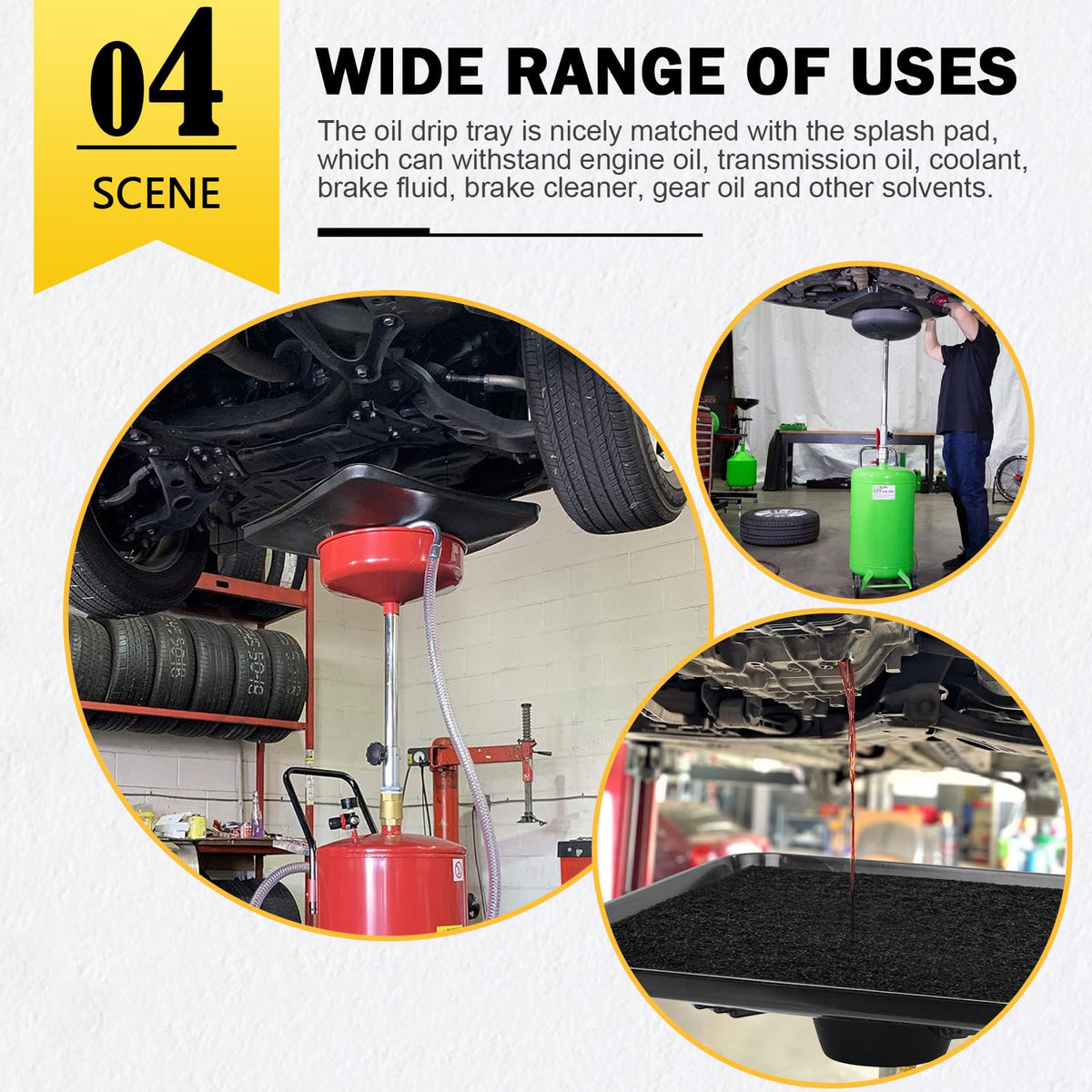 04
SCENE

WIDE RANGE OF USES

The oil drip tray is nicely matched with the splash pad, which can withstand engine oil, transmission oil, coolant, brake fluid, brake cleaner, gear oil and other solvents.