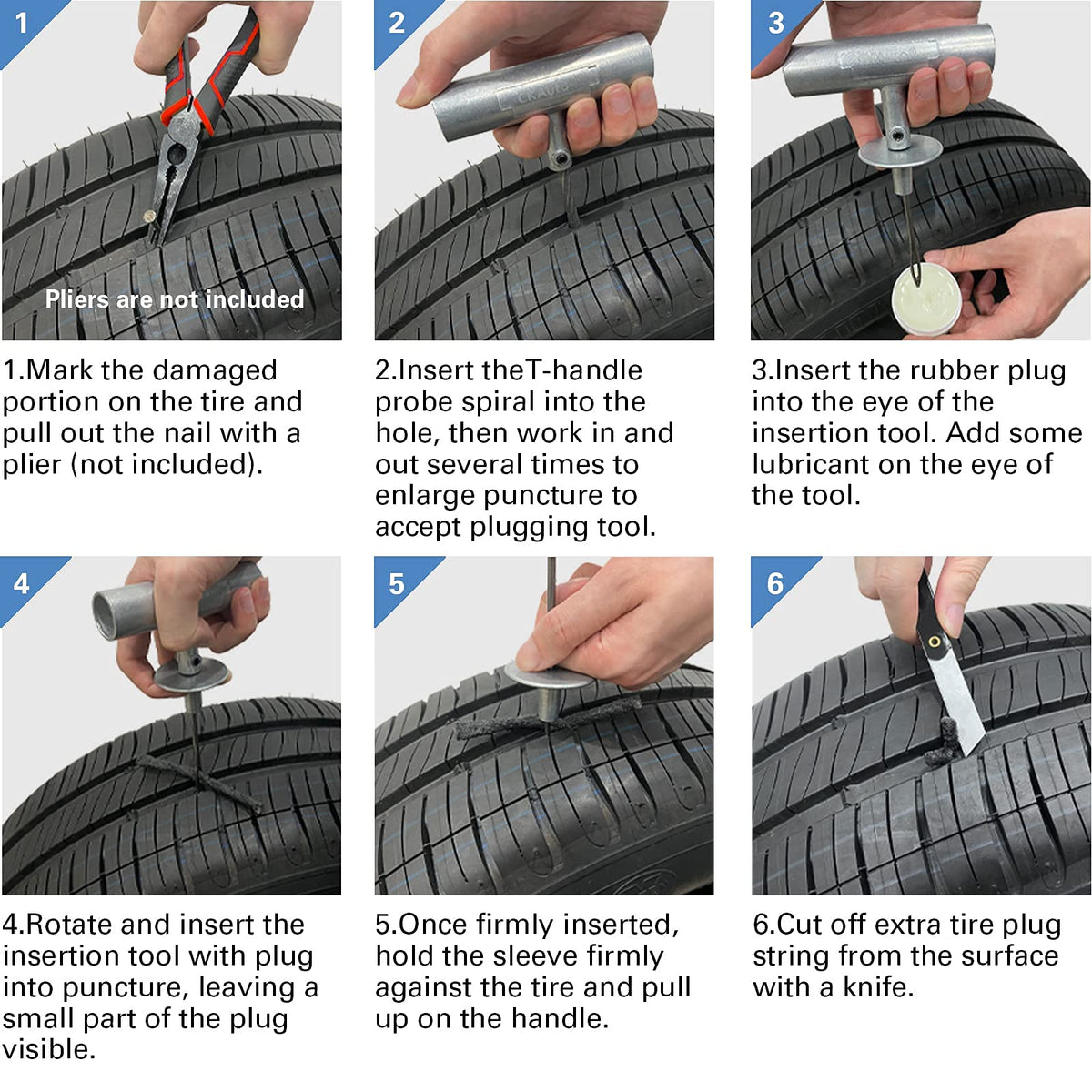 1

Pliers are not included

1.Mark the damaged portion on the tire and pull out the nail with a plier (not included).

2

2.Insert theT-handle probe spiral into the hole, then work in and out several times to enlarge puncture to accept plugging tool.

3

3.Insert the rubber plug into the eye of the insertion tool. Add some lubricant on the eye of the tool.

4

4.Rotate and insert the insertion tool with plug into puncture, leaving a small part of the plug visible.

5

5.Once firmly inserted, hold the sleeve firmly against the tire and pull up on the handle.

6

6.Cut off extra tire plug string from the surface with a knife.