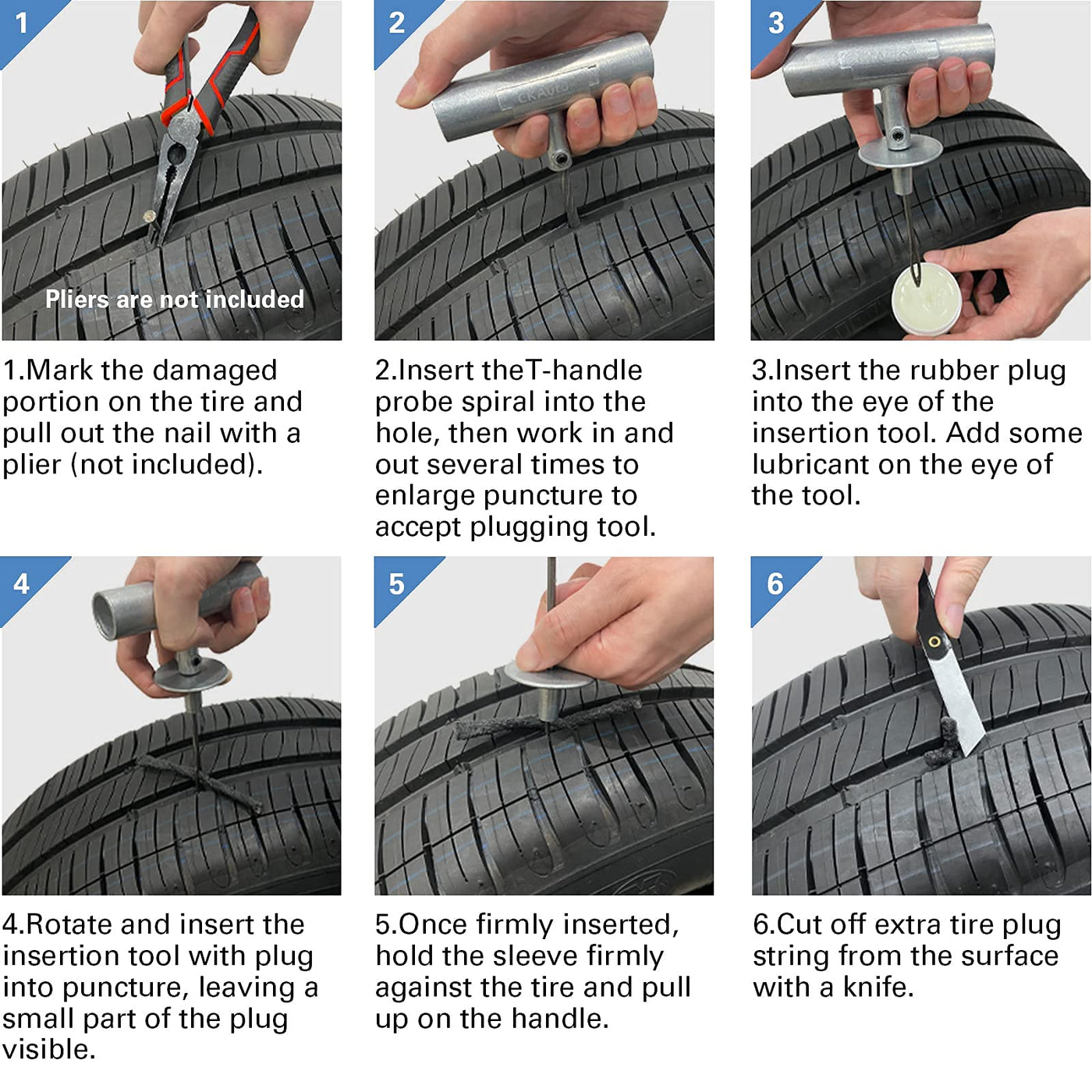 1

Pliers are not included

1.Mark the damaged portion on the tire and pull out the nail with a plier (not included).

2

2.Insert theT-handle probe spiral into the hole, then work in and out several times to enlarge puncture to accept plugging tool.

3

3.Insert the rubber plug into the eye of the insertion tool. Add some lubricant on the eye of the tool.

4

4.Rotate and insert the insertion tool with plug into puncture, leaving a small part of the plug visible.

5

5.Once firmly inserted, hold the sleeve firmly against the tire and pull up on the handle.

6

6.Cut off extra tire plug string from the surface with a knife.