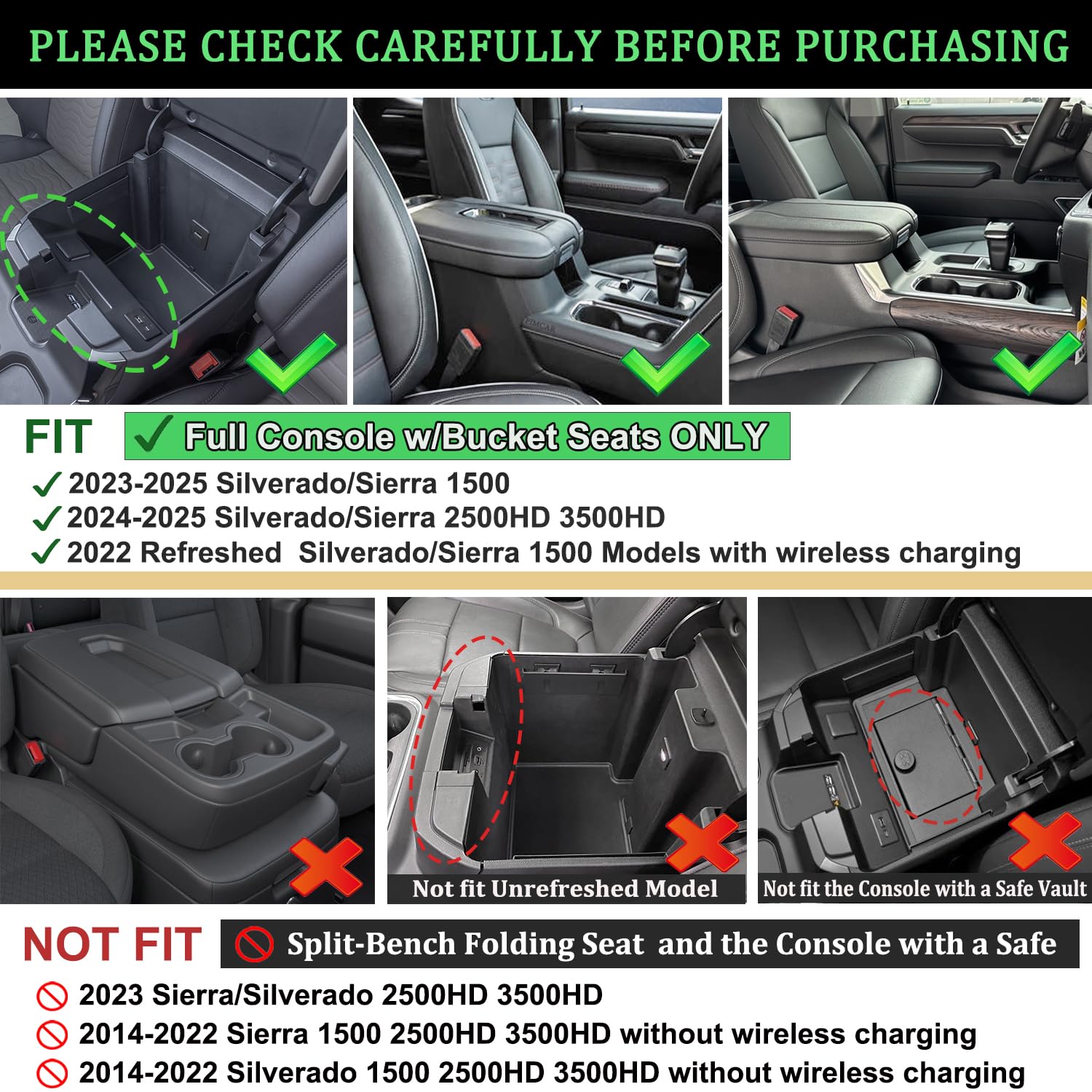 PLEASE CHECK CAREFULLY BEFORE PURCHASING

PIMCAR

FIT ✓ Full Console w/Bucket Seats ONLY

✓ 2023-2025 Silverado/Sierra 1500
✓ 2024-2025 Silverado/Sierra 2500HD 3500HD
✓ 2022 Refreshed Silverado/Sierra 1500 Models with wireless charging

Not fit Unrefreshed Model

Not fit the Console with a Safe Vault

NOT FIT Split-Bench Folding Seat and the Console with a Safe

2023 Sierra/Silverado 2500HD 3500HD
2014-2022 Sierra 1500 2500HD 3500HD without wireless charging
2014-2022 Silverado 1500 2500HD 3500HD without wireless charging