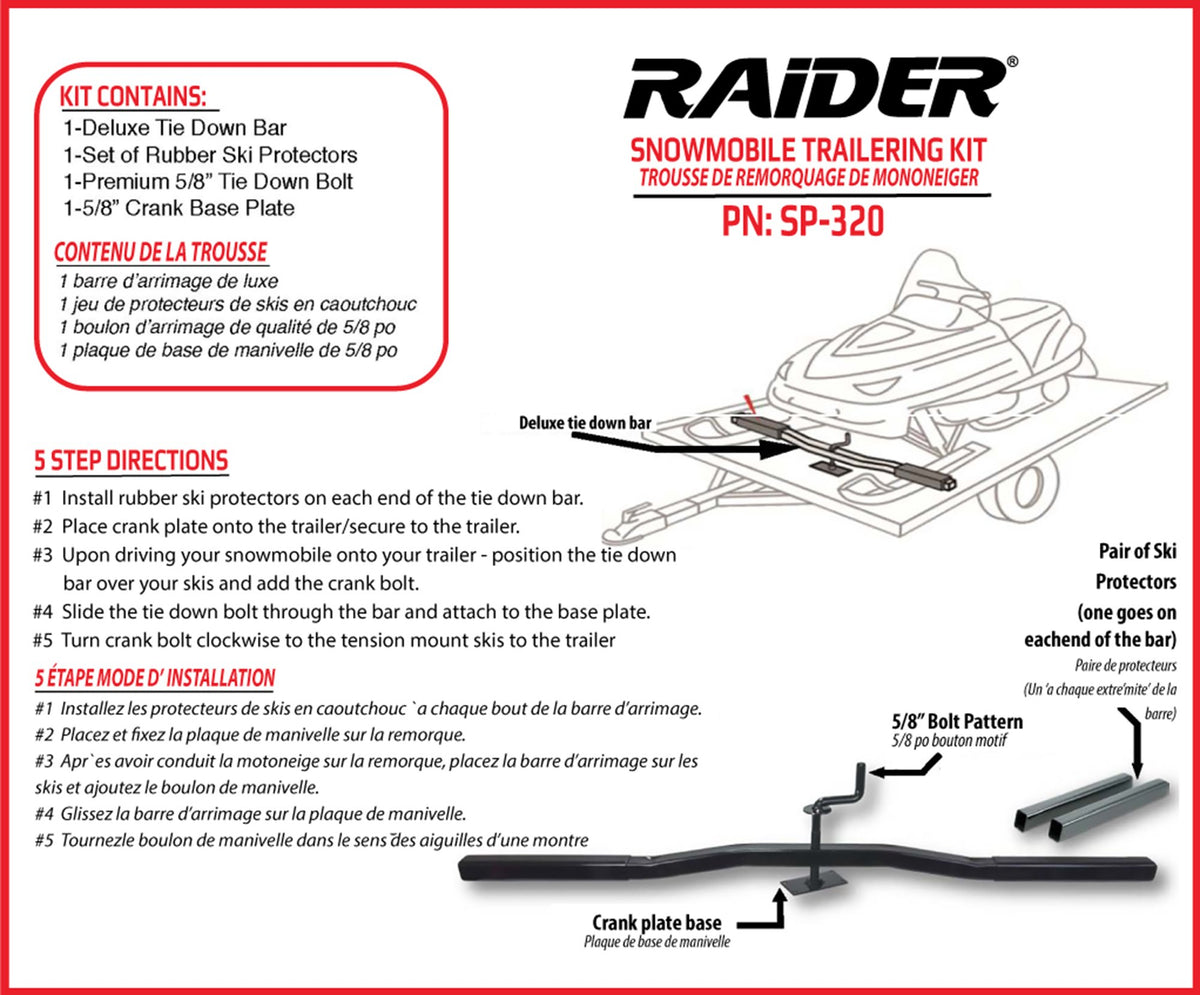 KIT CONTAINS:
1-Deluxe Tie Down Bar
1-Set of Rubber Ski Protectors
1-Premium 5/8" Tie Down Bolt
1-5/8" Crank Base Plate

CONTENU DE LA TROUSSE
1 barre d'arrimage de luxe
1 jeu de protecteurs de skis en caoutchouc
1 boulon d'arrimage de qualité de 5/8 po
1 plaque de base de manivelle de 5/8 po

RAIDER®
SNOWMOBILE TRAILERING KIT
TROUSSE DE REMORQUAGE DE MONONEIGER
PN: SP-320

Deluxe tie down bar

5 STEP DIRECTIONS
#1 Install rubber ski protectors on each end of the tie down bar.
#2 Place crank plate onto the trailer/secure to the trailer.
#3 Upon driving your snowmobile onto your trailer - position the tie down bar over your skis and add the crank bolt.
#4 Slide the tie down bolt through the bar and attach to the base plate.
#5 Turn crank bolt clockwise to the tension mount skis to the trailer

5 ÉTAPE MODE D' INSTALLATION
#1 Installez les protecteurs de skis en caoutchouc `a chaque bout de la barre d'arrimage.
#2 Placez et fixez la plaque de manivelle sur la remorque.
#3 Apr`es avoir conduit la motoneige sur la remorque, placez la barre d'arrimage sur les skis et ajoutez le boulon de manivelle.
#4 Glissez la barre d'arrimage sur la plaque de manivelle.
#5 Tournezle boulon de manivelle dans le sens des aiguilles d'une montre

Pair of Ski Protectors (one goes on eachend of the bar)
Paire de protecteurs (Un 'a chaque extre'mite' de la barre)

5/8" Bolt Pattern
5/8 po bouton motif

Crank plate base
Plaque de base de manivelle