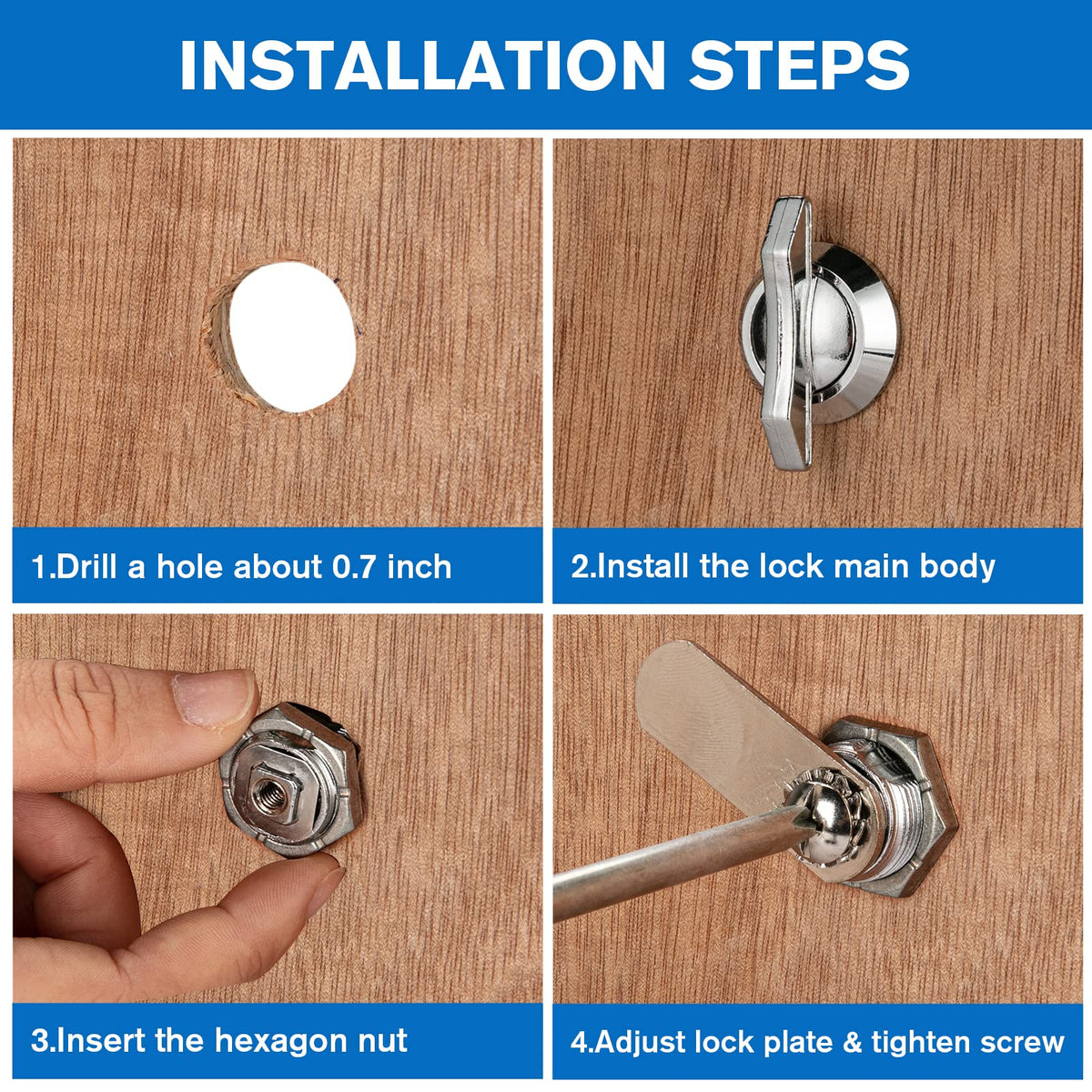 INSTALLATION STEPS

1.Drill a hole about 0.7 inch

2.Install the lock main body

3.Insert the hexagon nut

4.Adjust lock plate & tighten screw