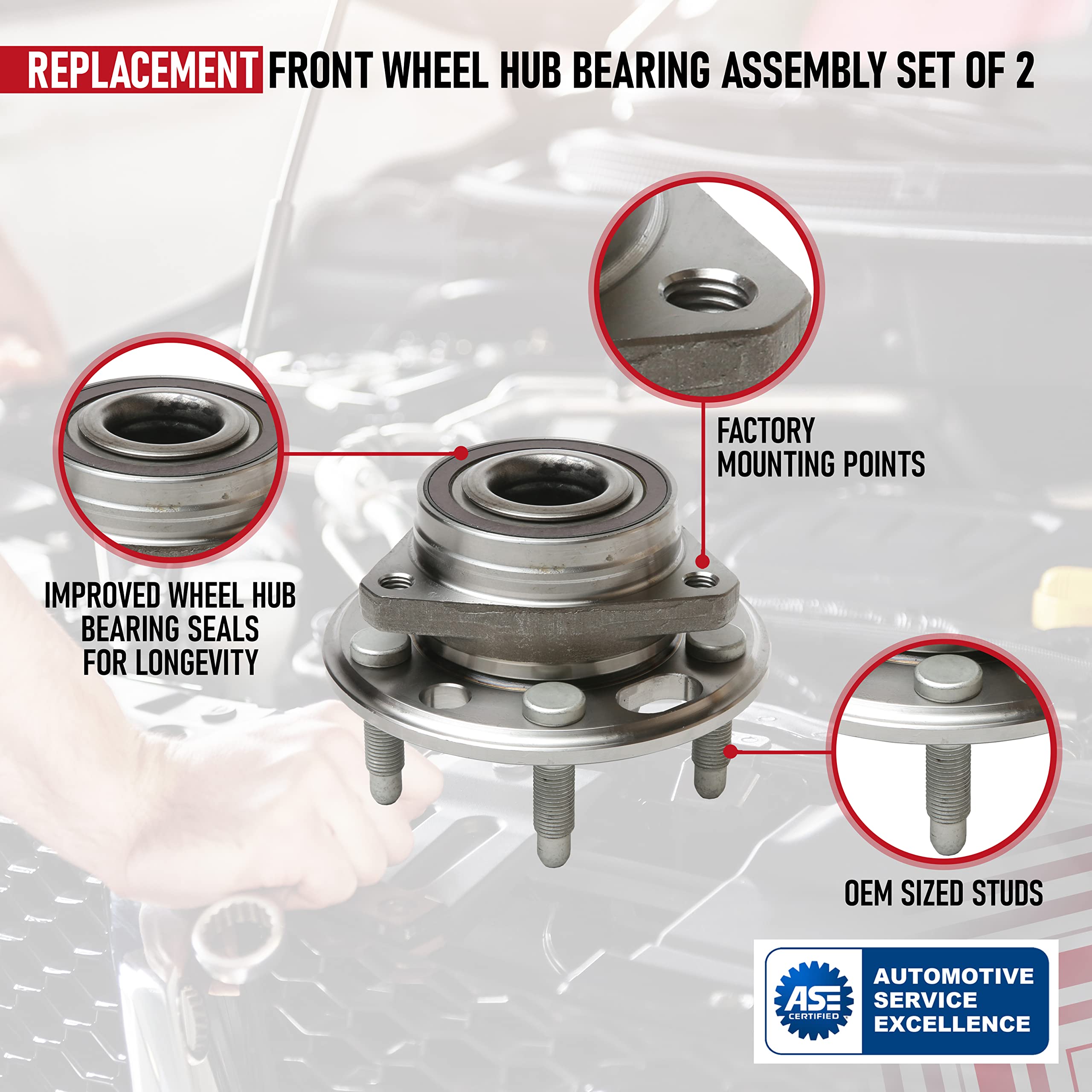 REPLACEMENT FRONT WHEEL HUB BEARING ASSEMBLY SET OF 2

FACTORY MOUNTING POINTS

IMPROVED WHEEL HUB BEARING SEALS FOR LONGEVITY

OEM SIZED STUDS

ASE CERTIFIED

AUTOMOTIVE SERVICE EXCELLENCE