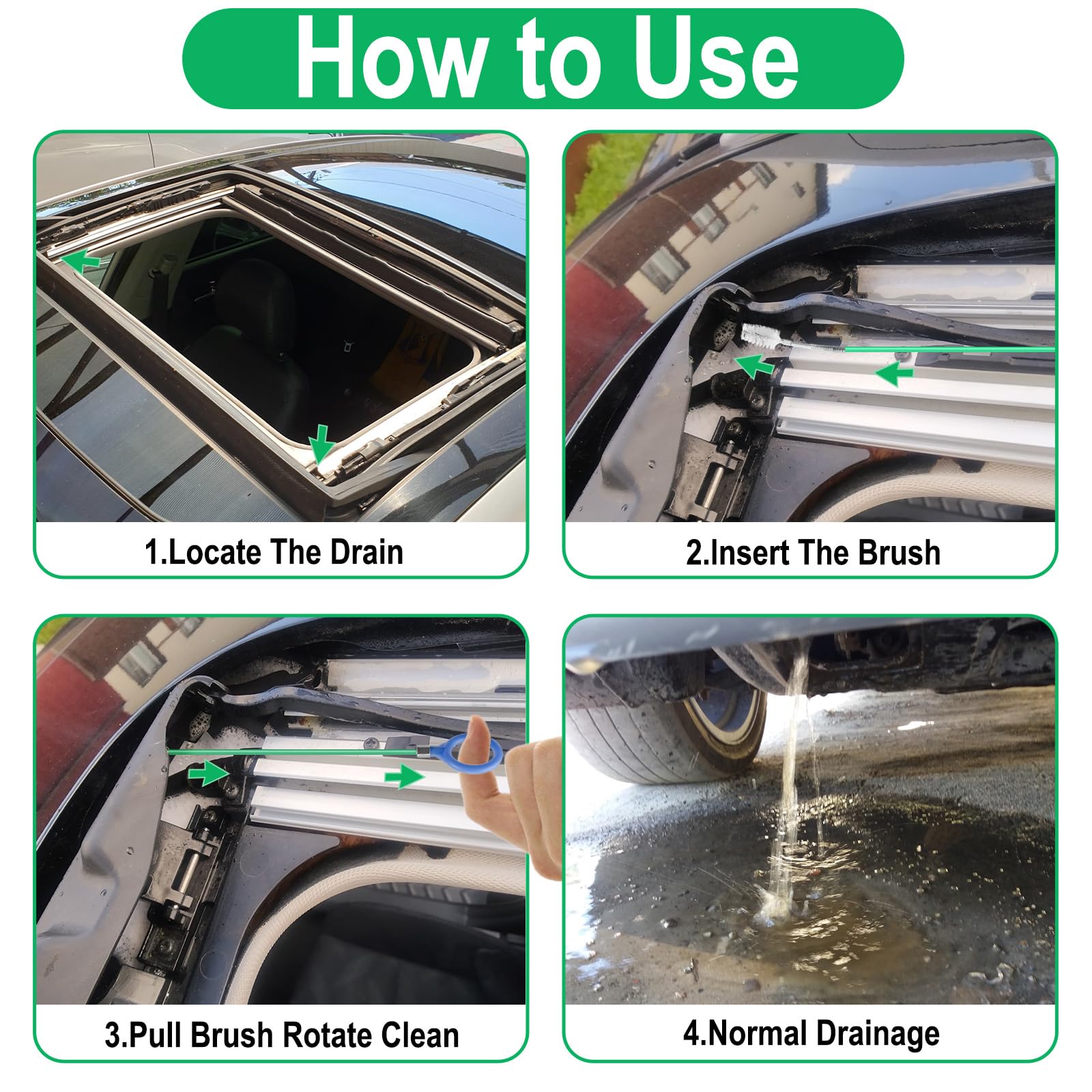 How to Use

1.Locate The Drain

2.Insert The Brush

3.Pull Brush Rotate Clean

4.Normal Drainage