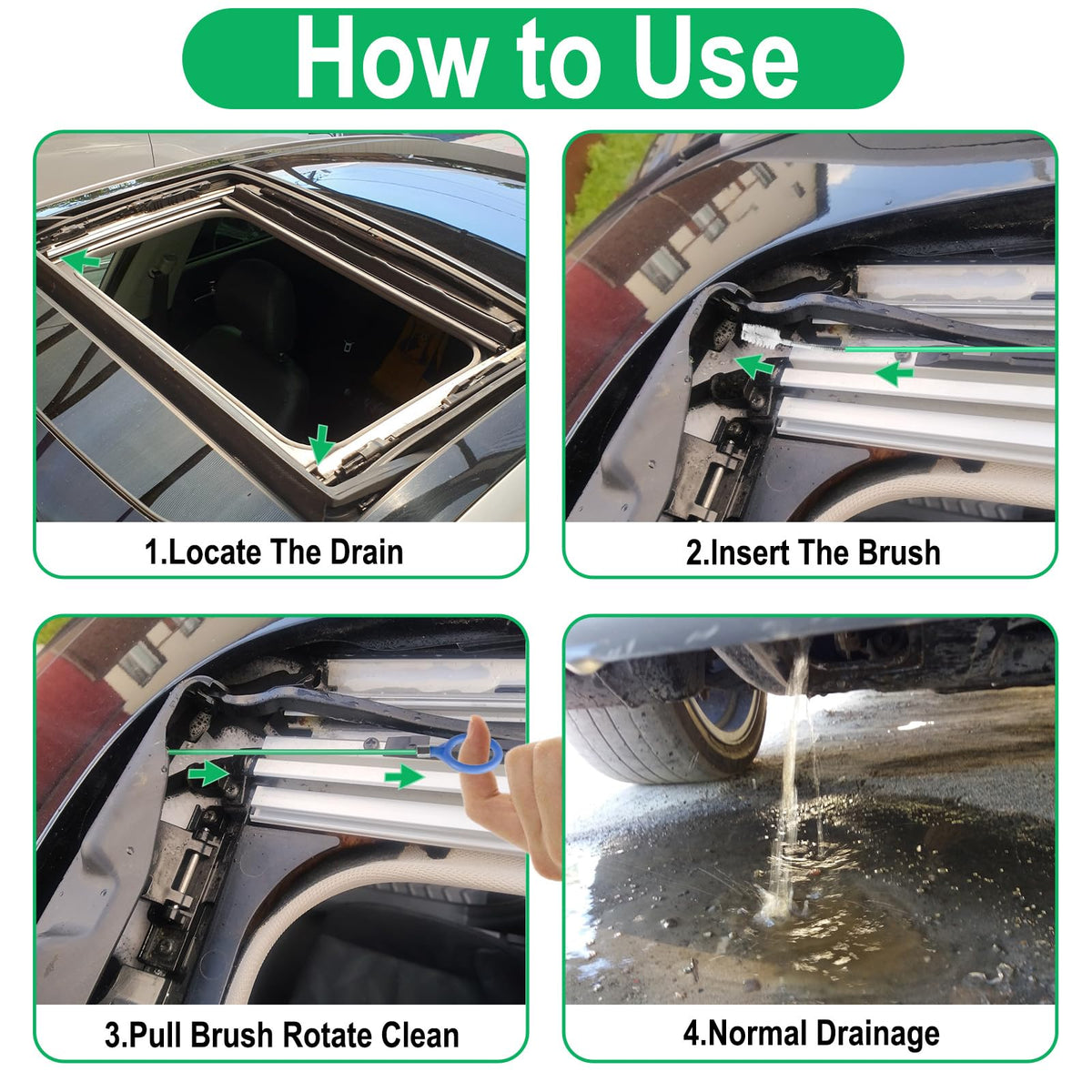 How to Use

1.Locate The Drain

2.Insert The Brush

3.Pull Brush Rotate Clean

4.Normal Drainage