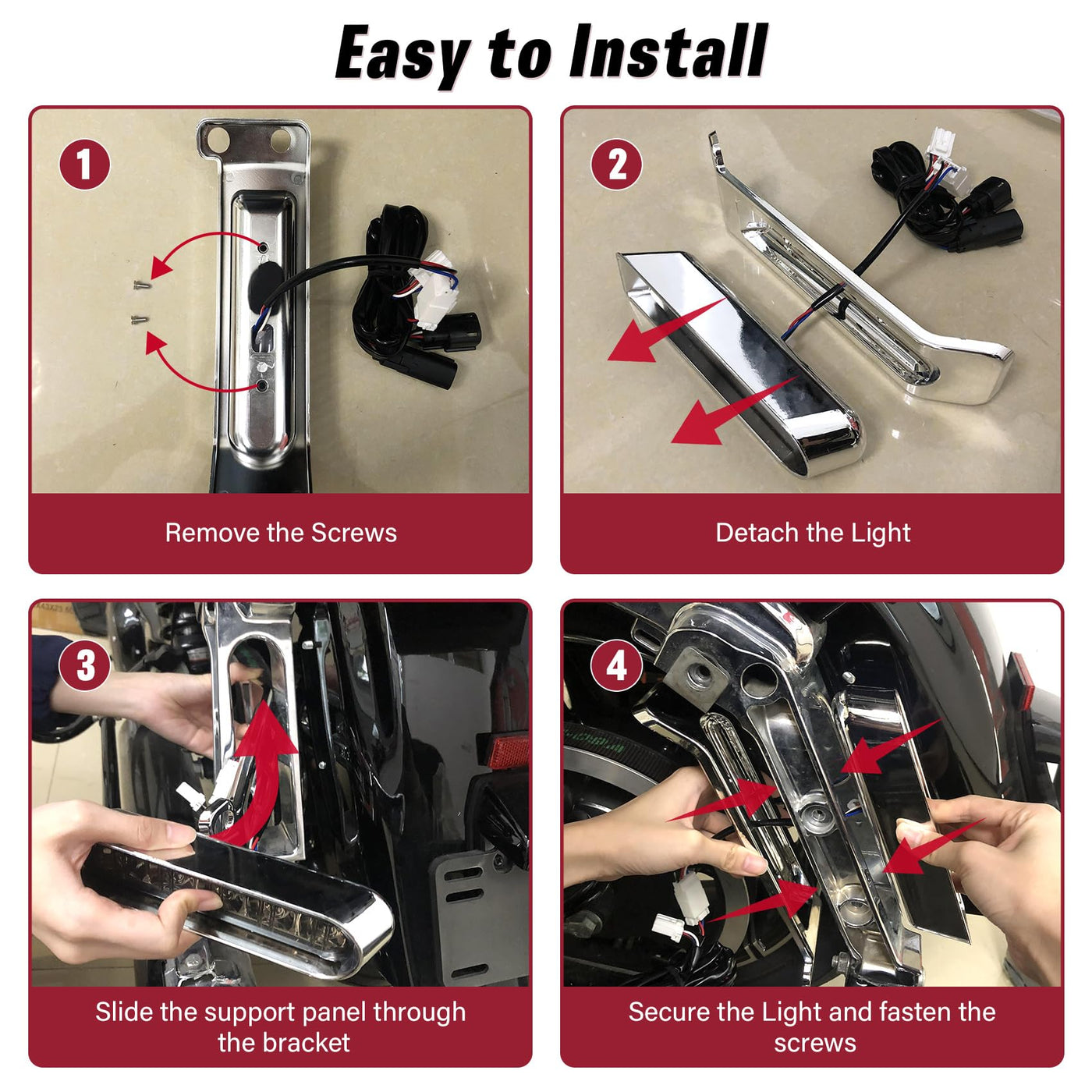 Easy to Install

1

Remove the Screws

2

Detach the Light

3

Slide the support panel through the bracket

4

Secure the Light and fasten the screws