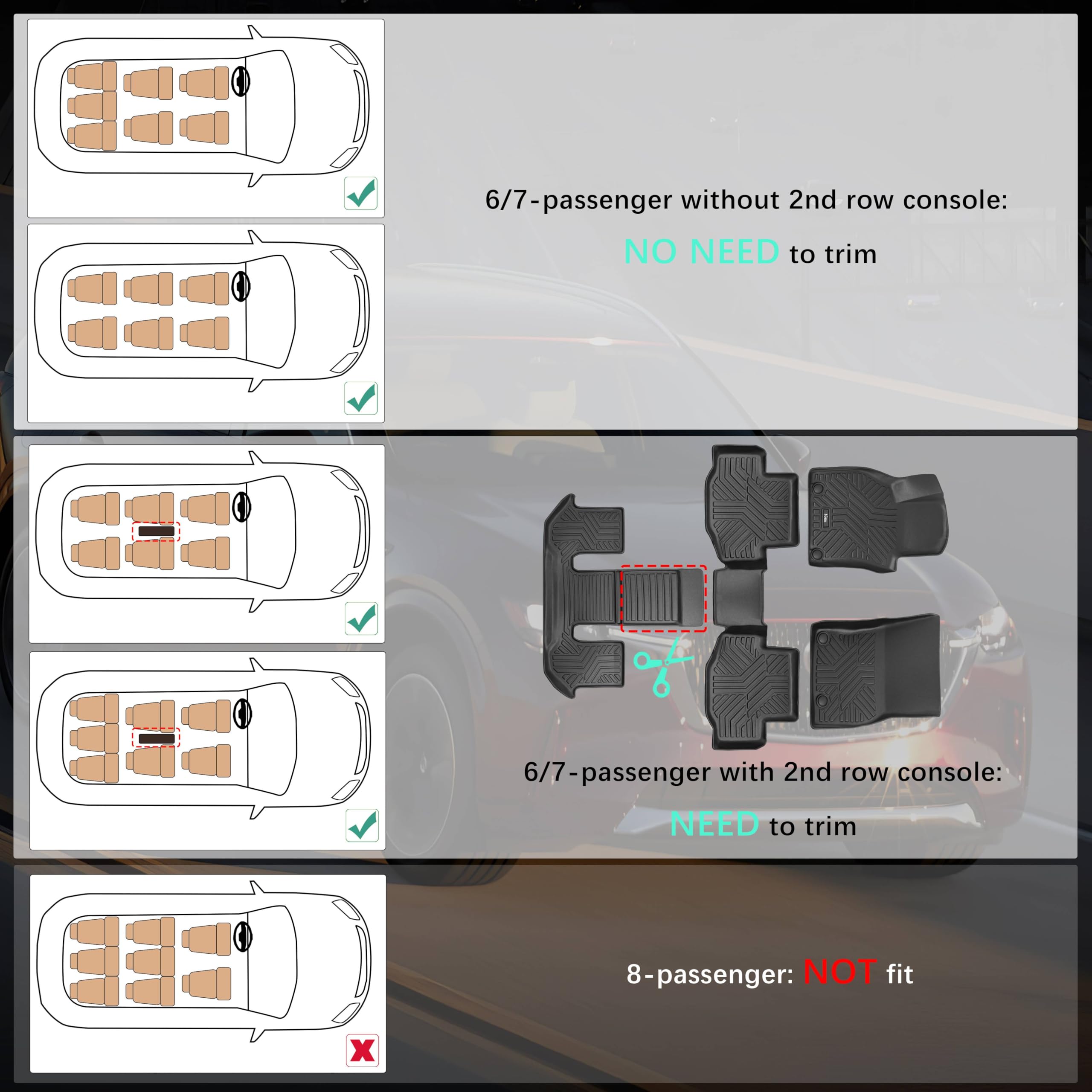 6/7-passenger without 2nd row console:

NO NEED to trim

6/7-passenger with 2nd row console:

NEED to trim

8-passenger: NOT fit