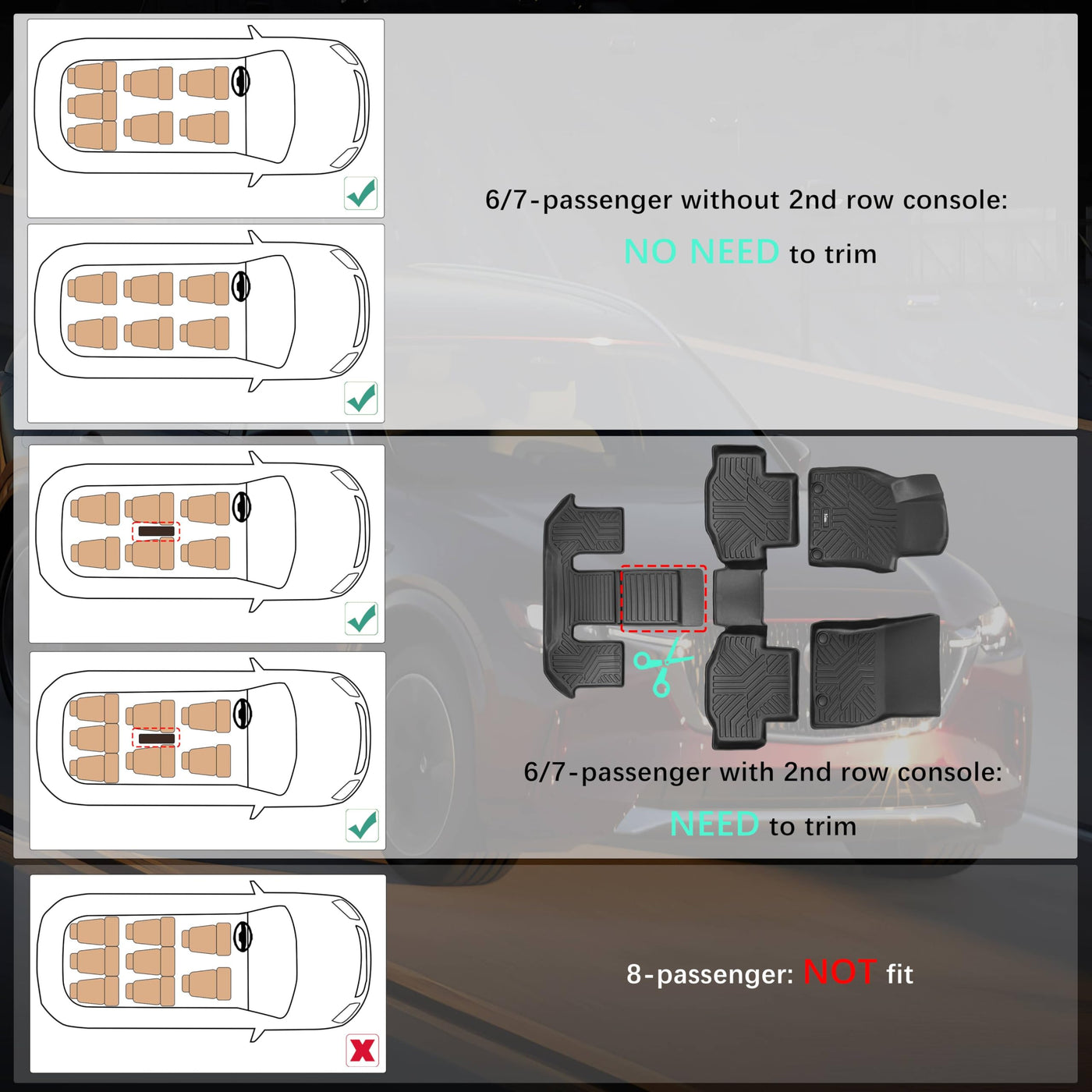 6/7-passenger without 2nd row console:

NO NEED to trim

6/7-passenger with 2nd row console:

NEED to trim

8-passenger: NOT fit