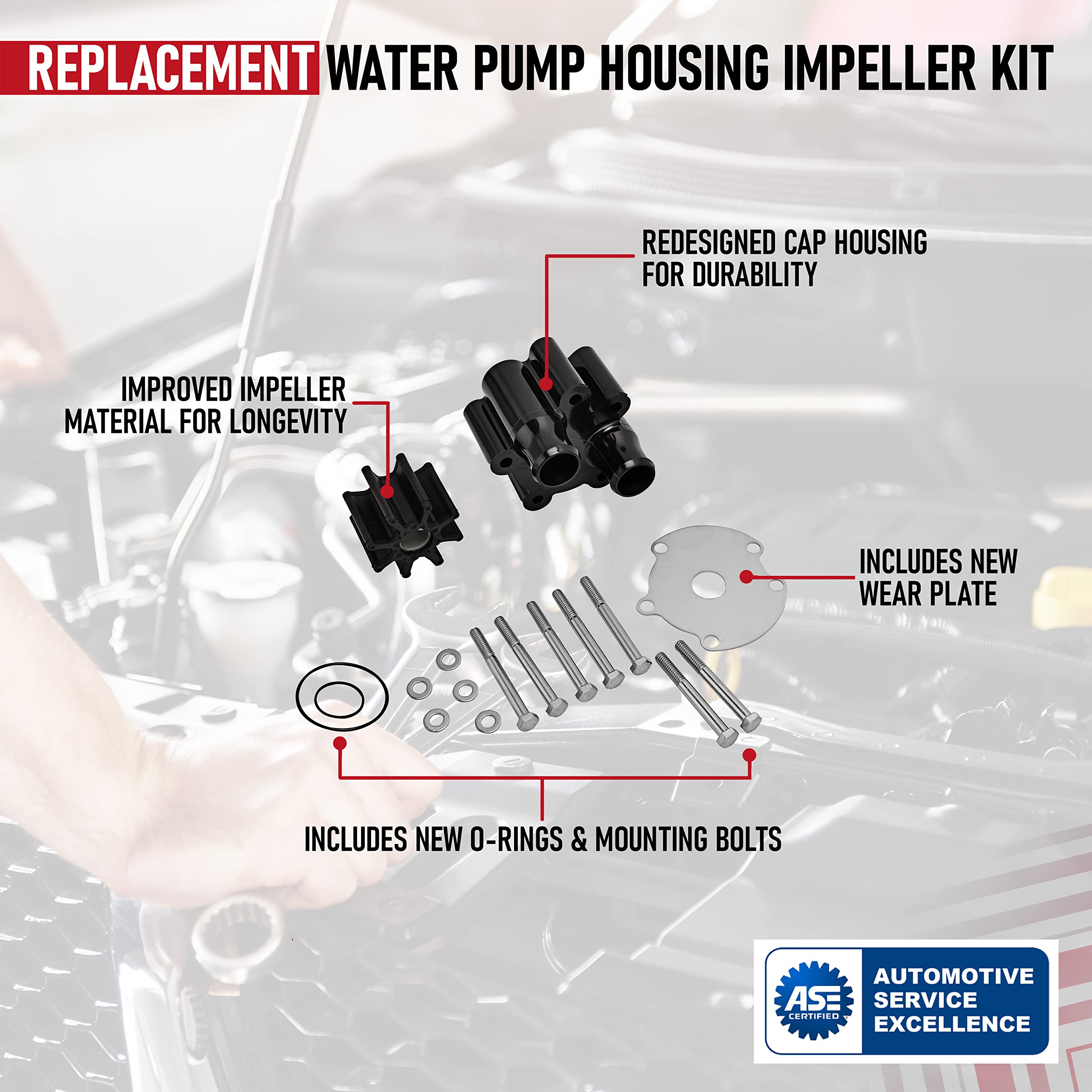 REPLACEMENT WATER PUMP HOUSING IMPELLER KIT

REDESIGNED CAP HOUSING FOR DURABILITY

IMPROVED IMPELLER MATERIAL FOR LONGEVITY

INCLUDES NEW WEAR PLATE

INCLUDES NEW O-RINGS & MOUNTING BOLTS

ASE CERTIFIED

AUTOMOTIVE SERVICE EXCELLENCE