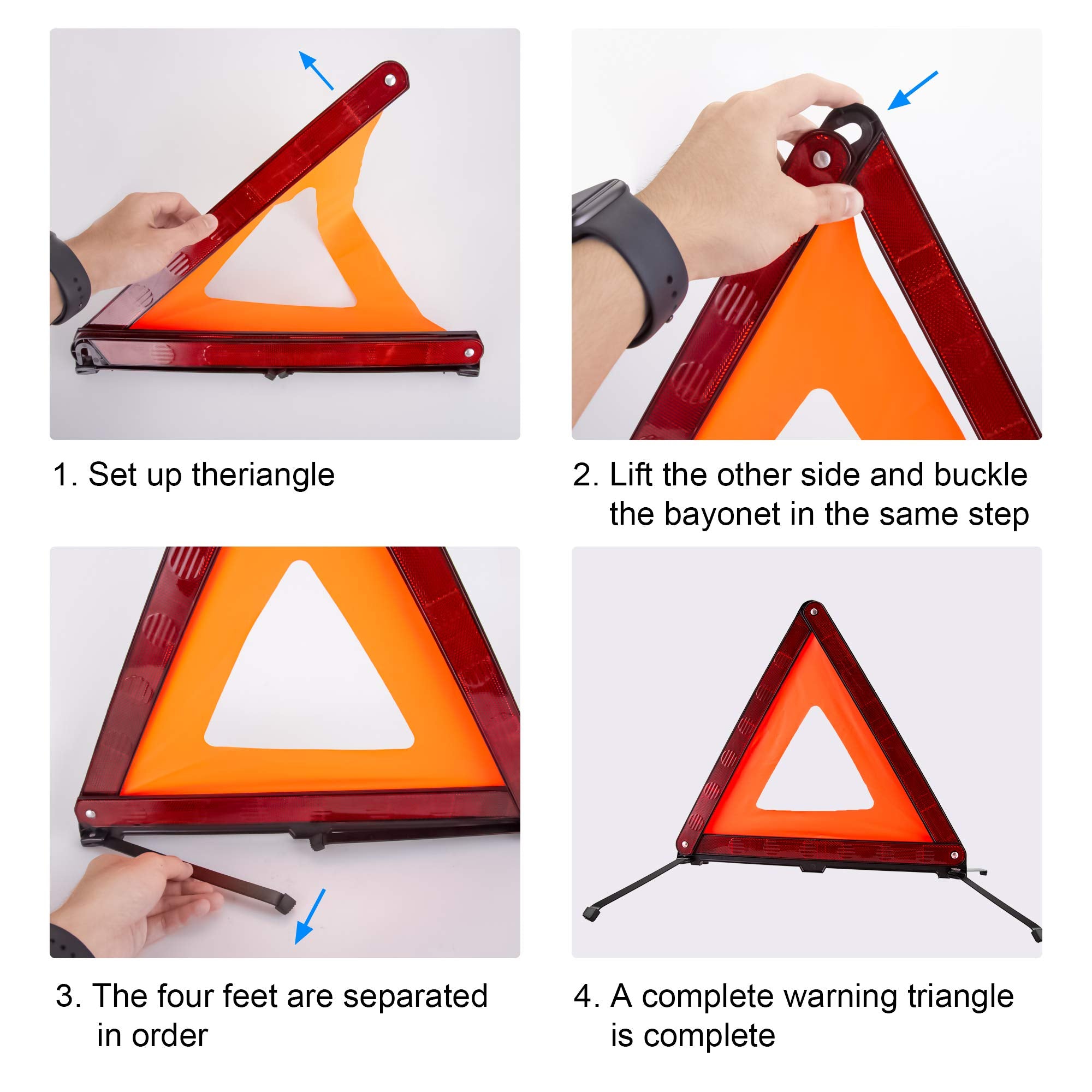 1. Set up theriangle

2. Lift the other side and buckle the bayonet in the same step

3. The four feet are separated in order

4. A complete warning triangle is complete