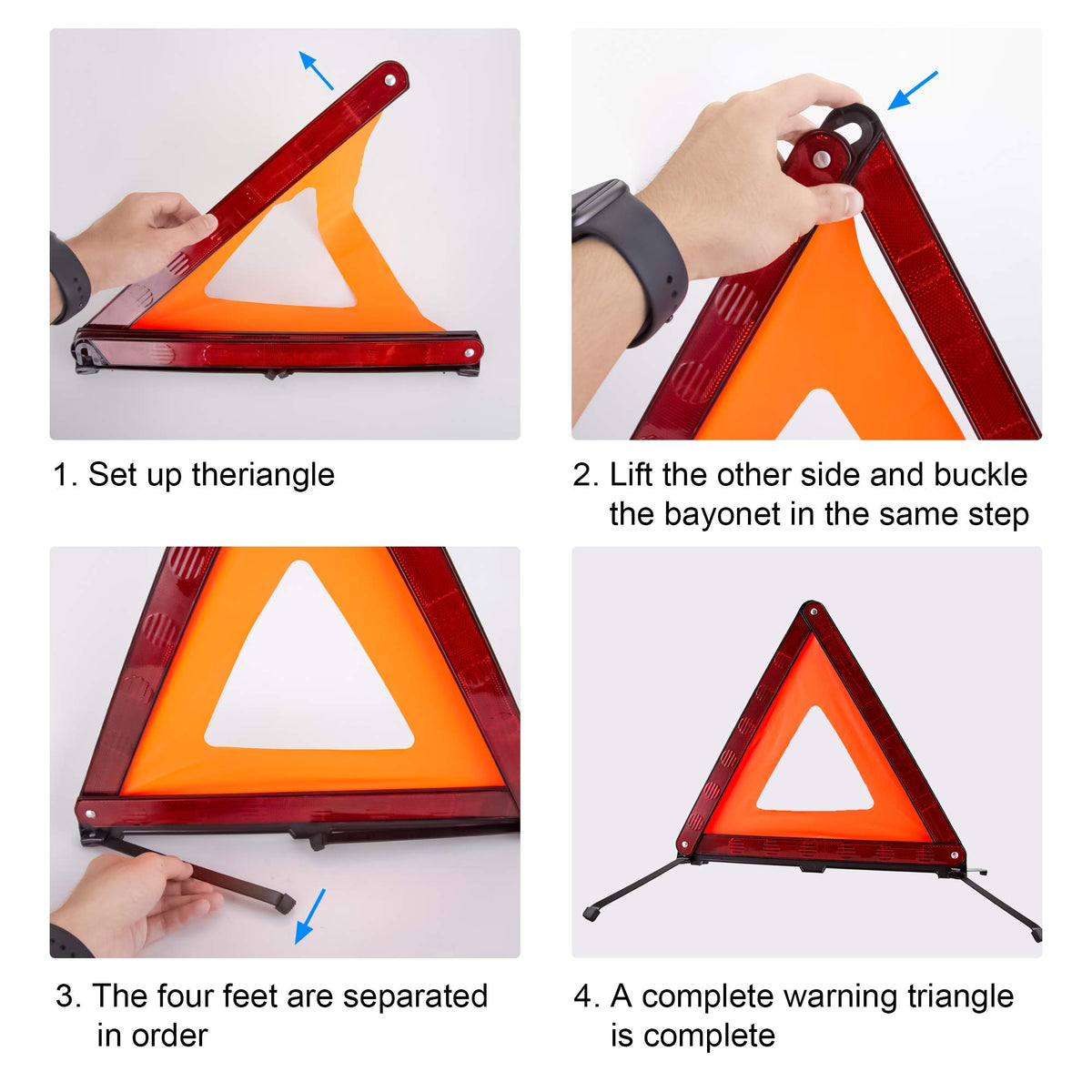 1. Set up theriangle

2. Lift the other side and buckle the bayonet in the same step

3. The four feet are separated in order

4. A complete warning triangle is complete