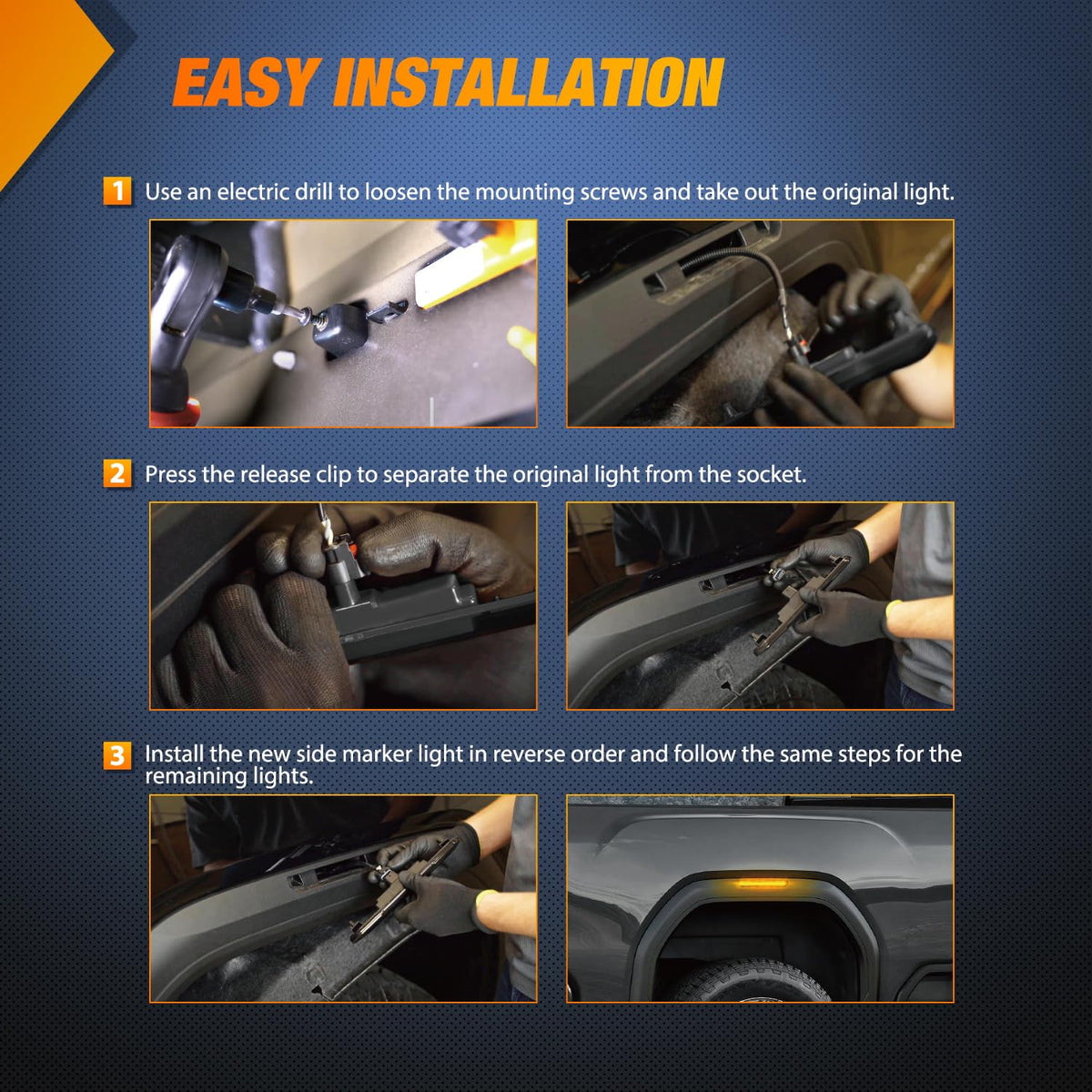 EASY INSTALLATION

1 Use an electric drill to loosen the mounting screws and take out the original light.

2 Press the release clip to separate the original light from the socket.

3 Install the new side marker light in reverse order and follow the same steps for the remaining lights.