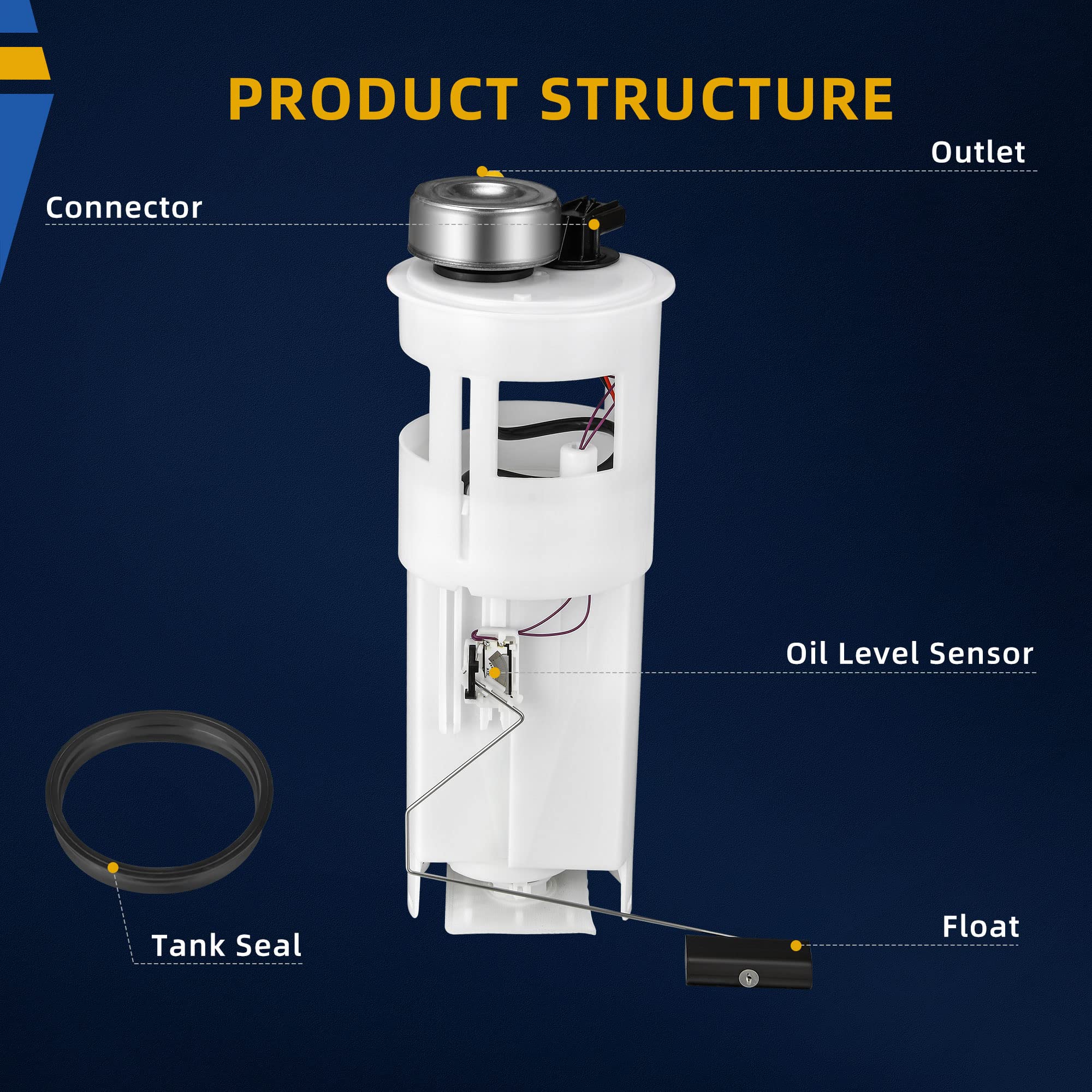 PRODUCT STRUCTURE

Outlet

Connector

Oil Level Sensor

Float

Tank Seal