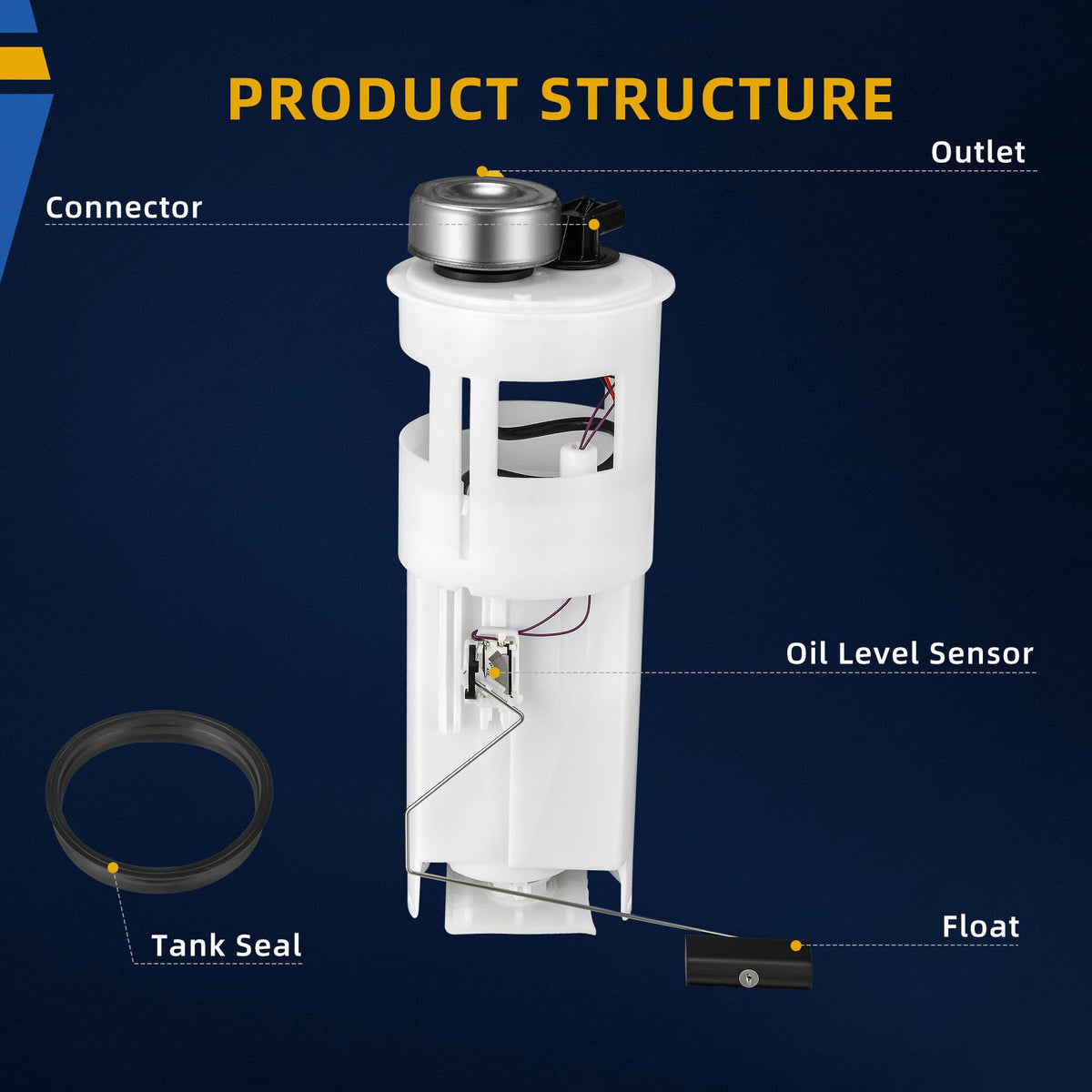 PRODUCT STRUCTURE

Outlet

Connector

Oil Level Sensor

Tank Seal

Float