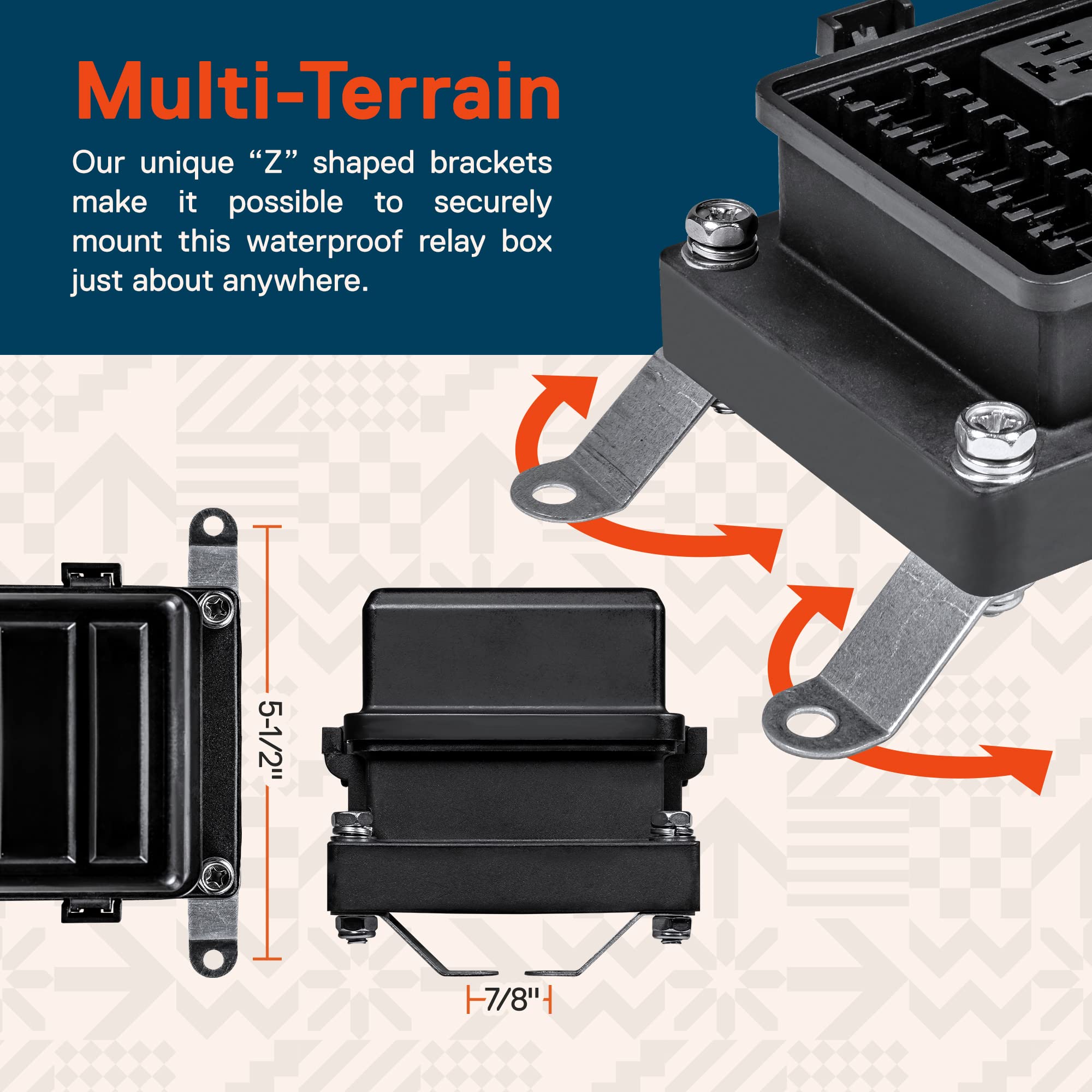 Multi-Terrain

Our unique “Z” shaped brackets make it possible to securely mount this waterproof relay box just about anywhere.

5-1/2"

7/8"