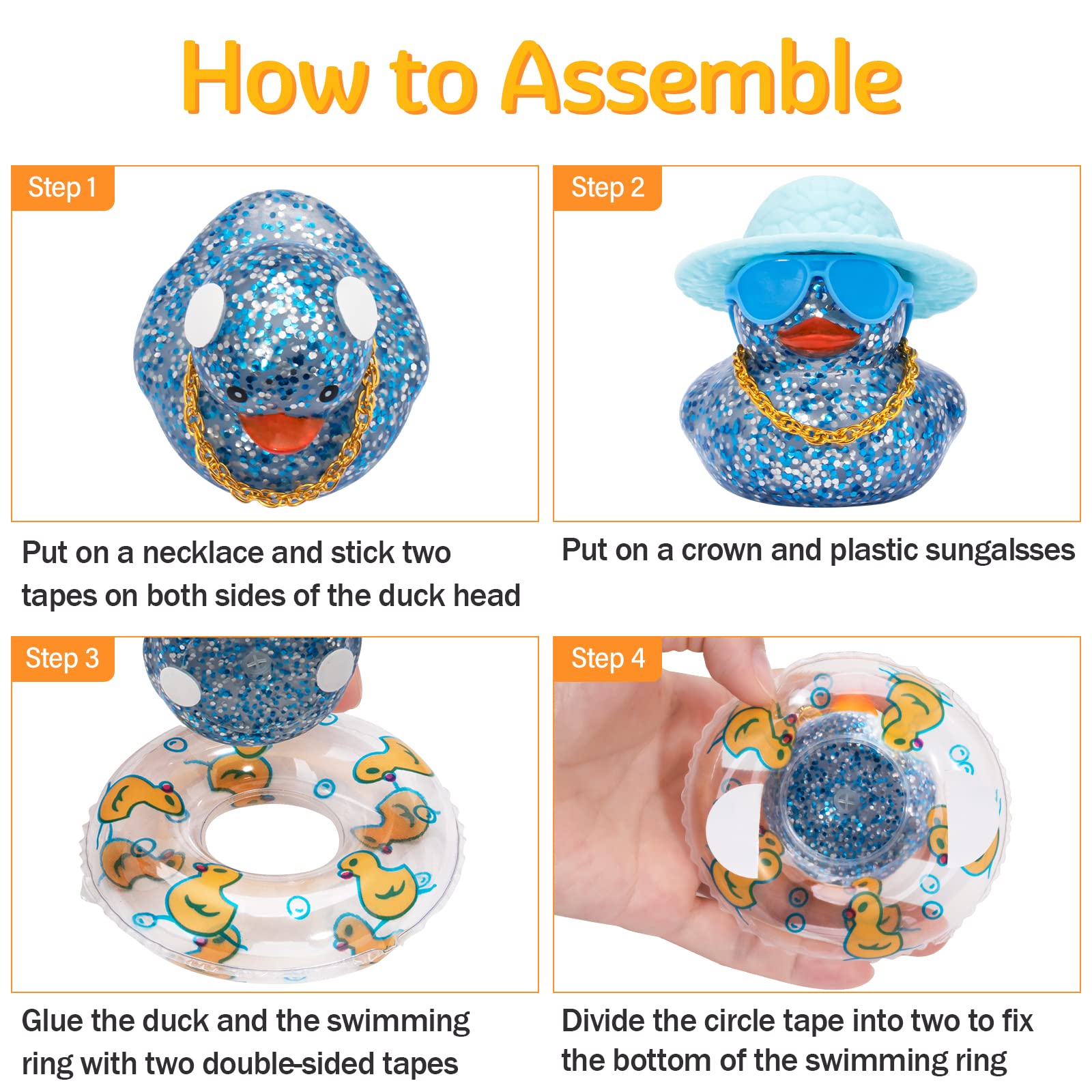 How to Assemble

Step 1

Put on a necklace and stick two tapes on both sides of the duck head

Step 2

Put on a crown and plastic sungalsses

Step 3

Glue the duck and the swimming ring with two double-sided tapes

Step 4

Divide the circle tape into two to fix the bottom of the swimming ring