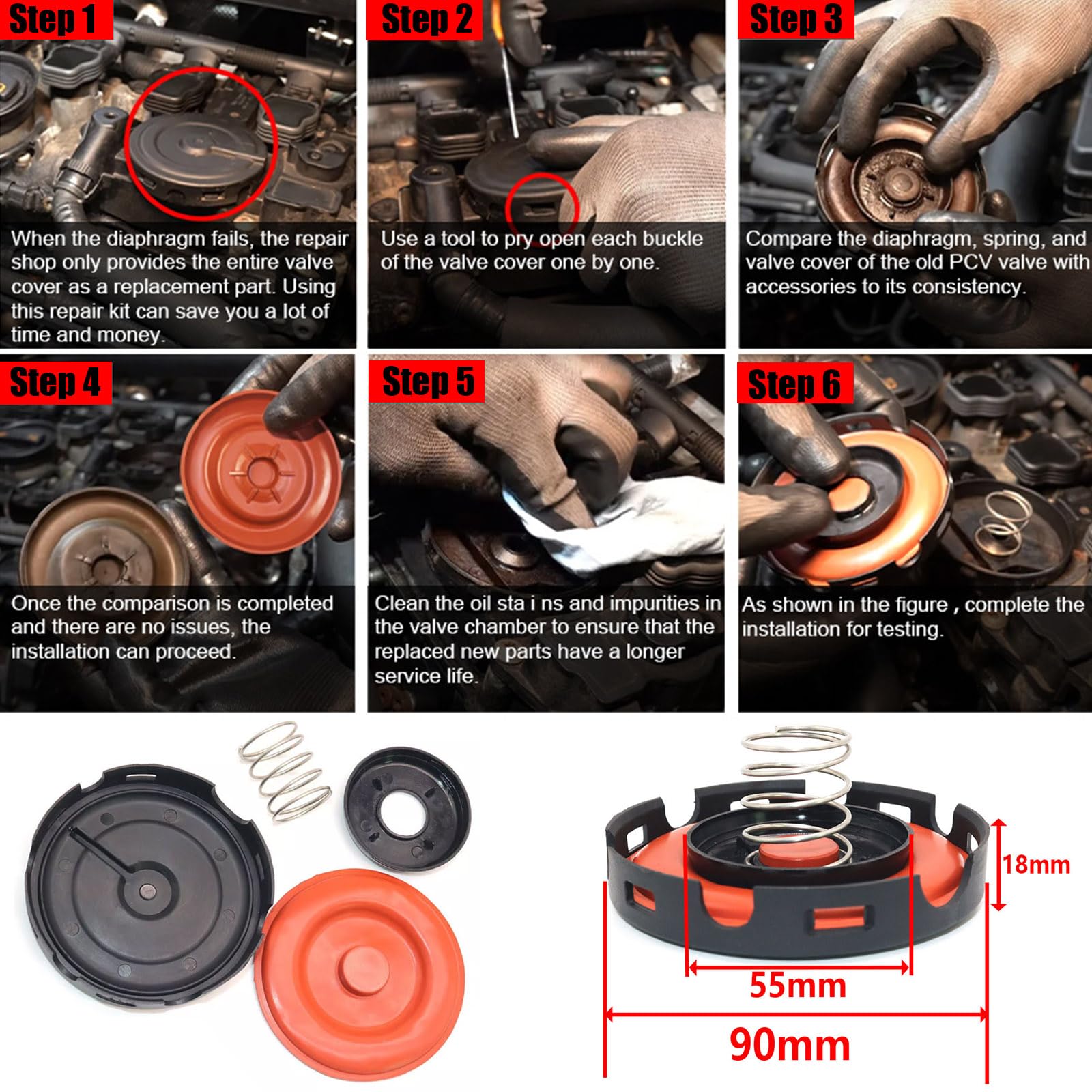 Step 1

When the diaphragm fails, the repair shop only provides the entire valve cover as a replacement part. Using this repair kit can save you a lot of time and money.

Step 2

Use a tool to pry open each buckle of the valve cover one by one.

Step 3

Compare the diaphragm, spring, and valve cover of the old PCV valve with accessories to its consistency.

Step 4

Once the comparison is completed and there are no issues, the installation can proceed.

Step 5

Clean the oil sta i ns and impurities in the valve chamber to ensure that the replaced new parts have a longer service life.

Step 6

As shown in the figure , complete the installation for testing.

18mm

55mm

90mm