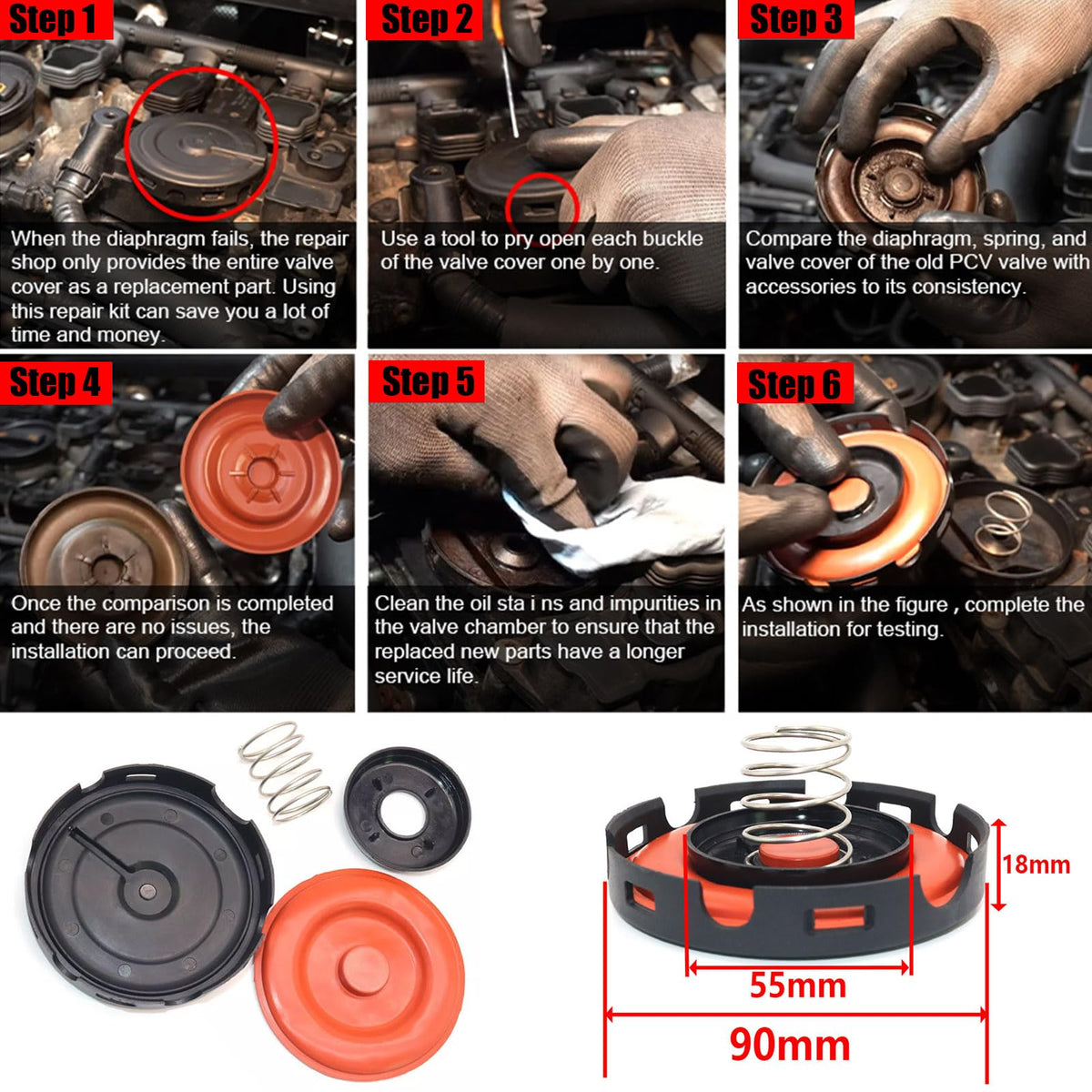 Step 1

When the diaphragm fails, the repair shop only provides the entire valve cover as a replacement part. Using this repair kit can save you a lot of time and money.

Step 2

Use a tool to pry open each buckle of the valve cover one by one.

Step 3

Compare the diaphragm, spring, and valve cover of the old PCV valve with accessories to its consistency.

Step 4

Once the comparison is completed and there are no issues, the installation can proceed.

Step 5

Clean the oil sta i ns and impurities in the valve chamber to ensure that the replaced new parts have a longer service life.

Step 6

As shown in the figure , complete the installation for testing.

18mm

55mm

90mm