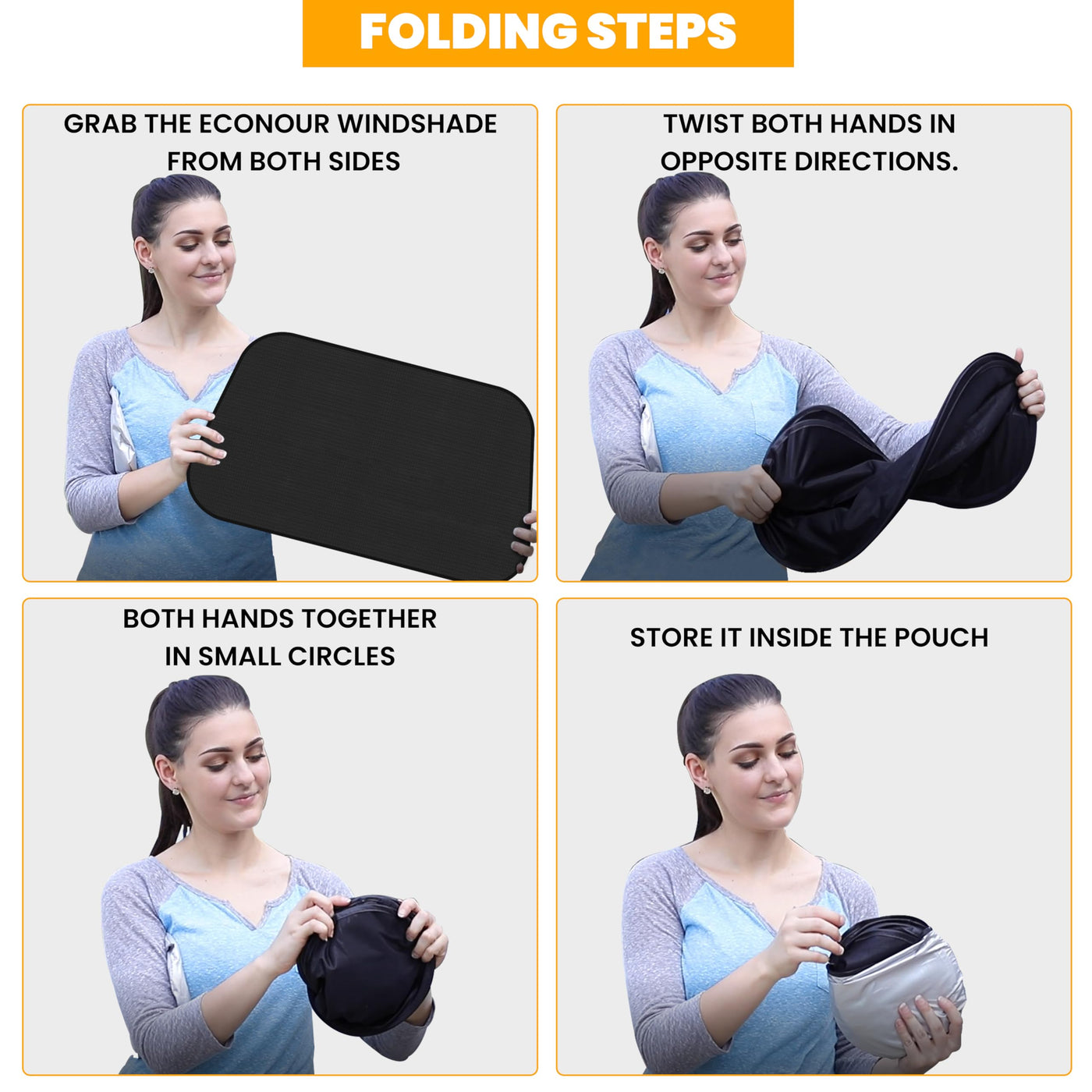 FOLDING STEPS

GRAB THE ECONOUR WINDSHADE FROM BOTH SIDES

TWIST BOTH HANDS IN OPPOSITE DIRECTIONS.

BOTH HANDS TOGETHER IN SMALL CIRCLES

STORE IT INSIDE THE POUCH