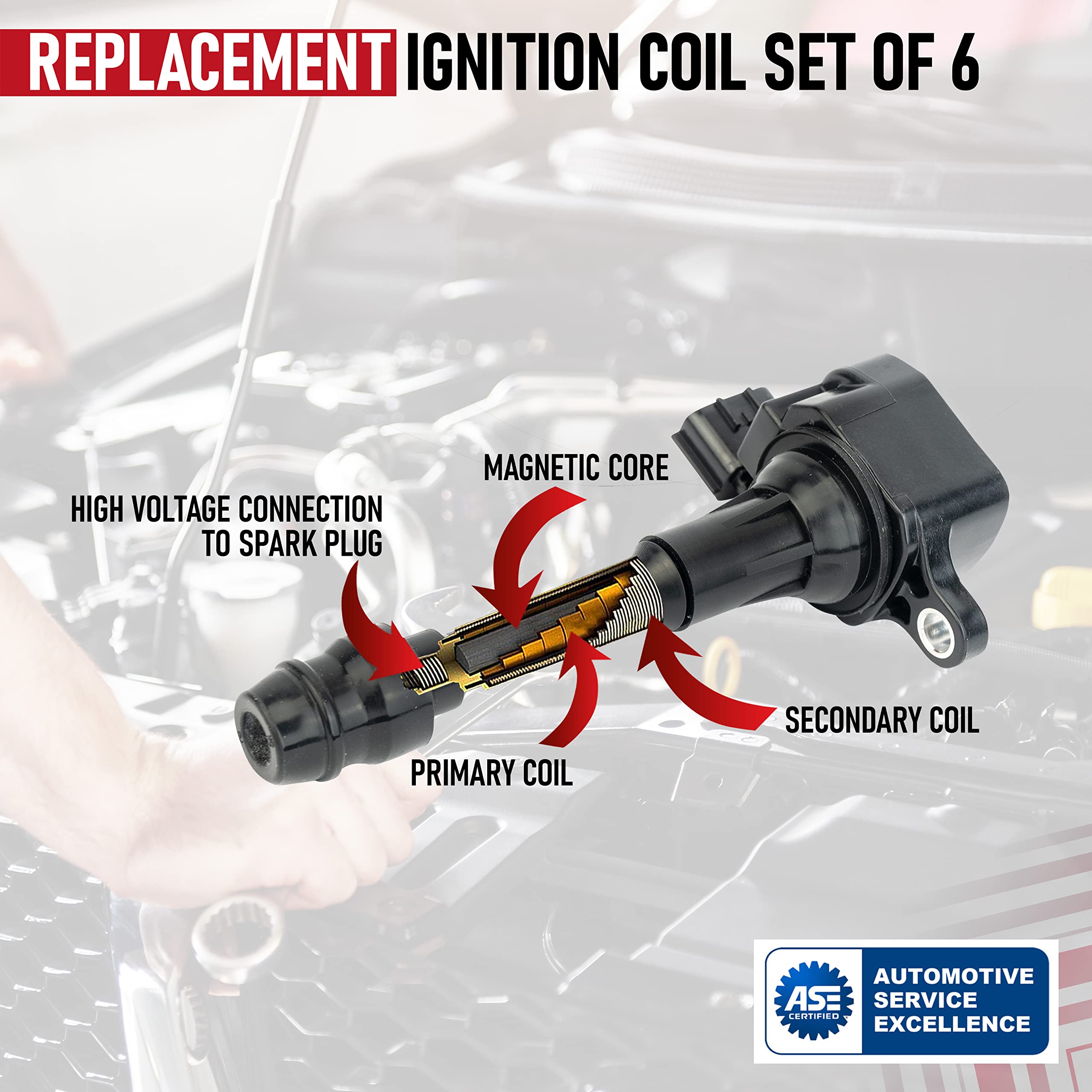 REPLACEMENT IGNITION COIL SET OF 6

MAGNETIC CORE

HIGH VOLTAGE CONNECTION TO SPARK PLUG

SECONDARY COIL

PRIMARY COIL

ASE CERTIFIED

AUTOMOTIVE SERVICE EXCELLENCE