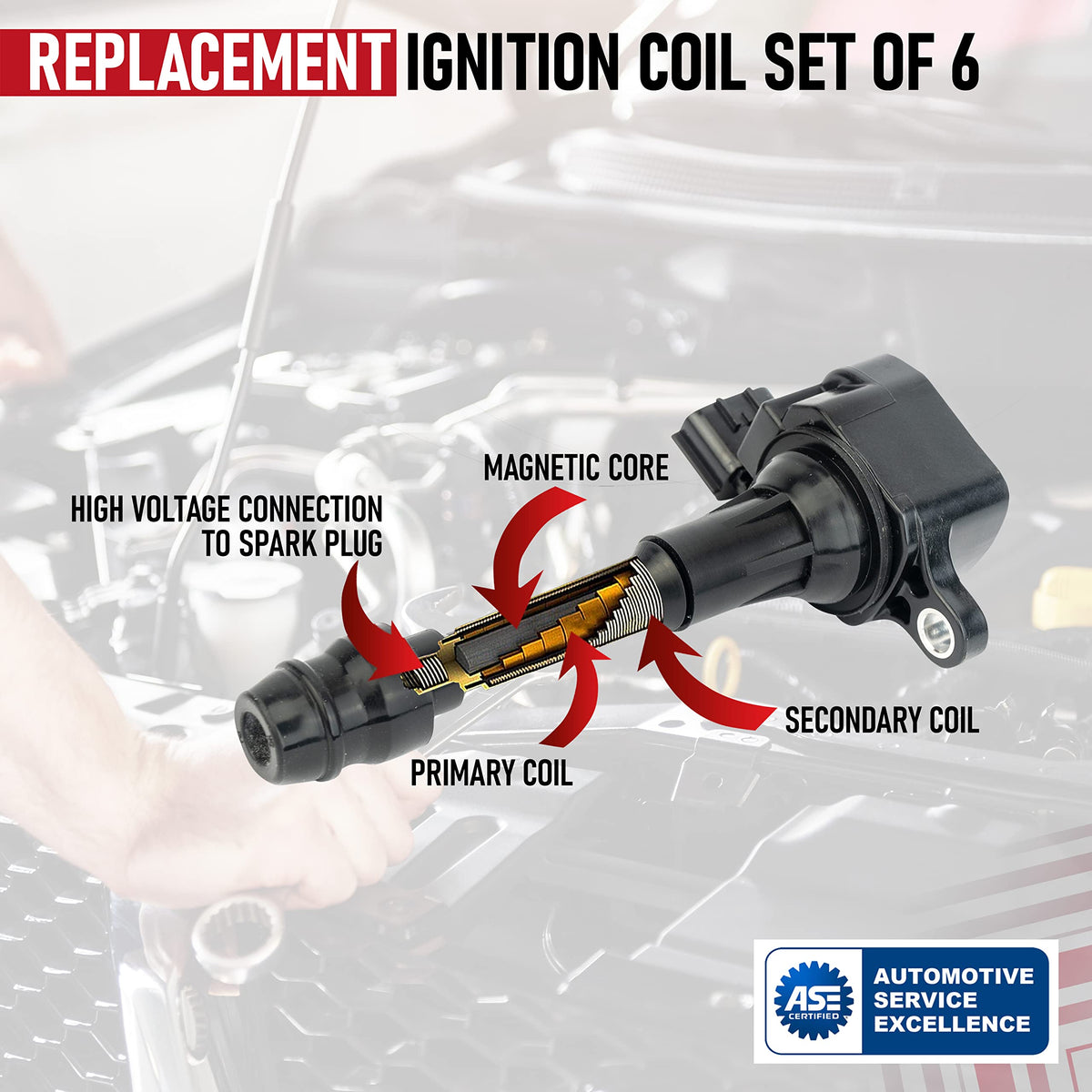 REPLACEMENT IGNITION COIL SET OF 6

MAGNETIC CORE

HIGH VOLTAGE CONNECTION TO SPARK PLUG

SECONDARY COIL

PRIMARY COIL

ASE CERTIFIED

AUTOMOTIVE SERVICE EXCELLENCE