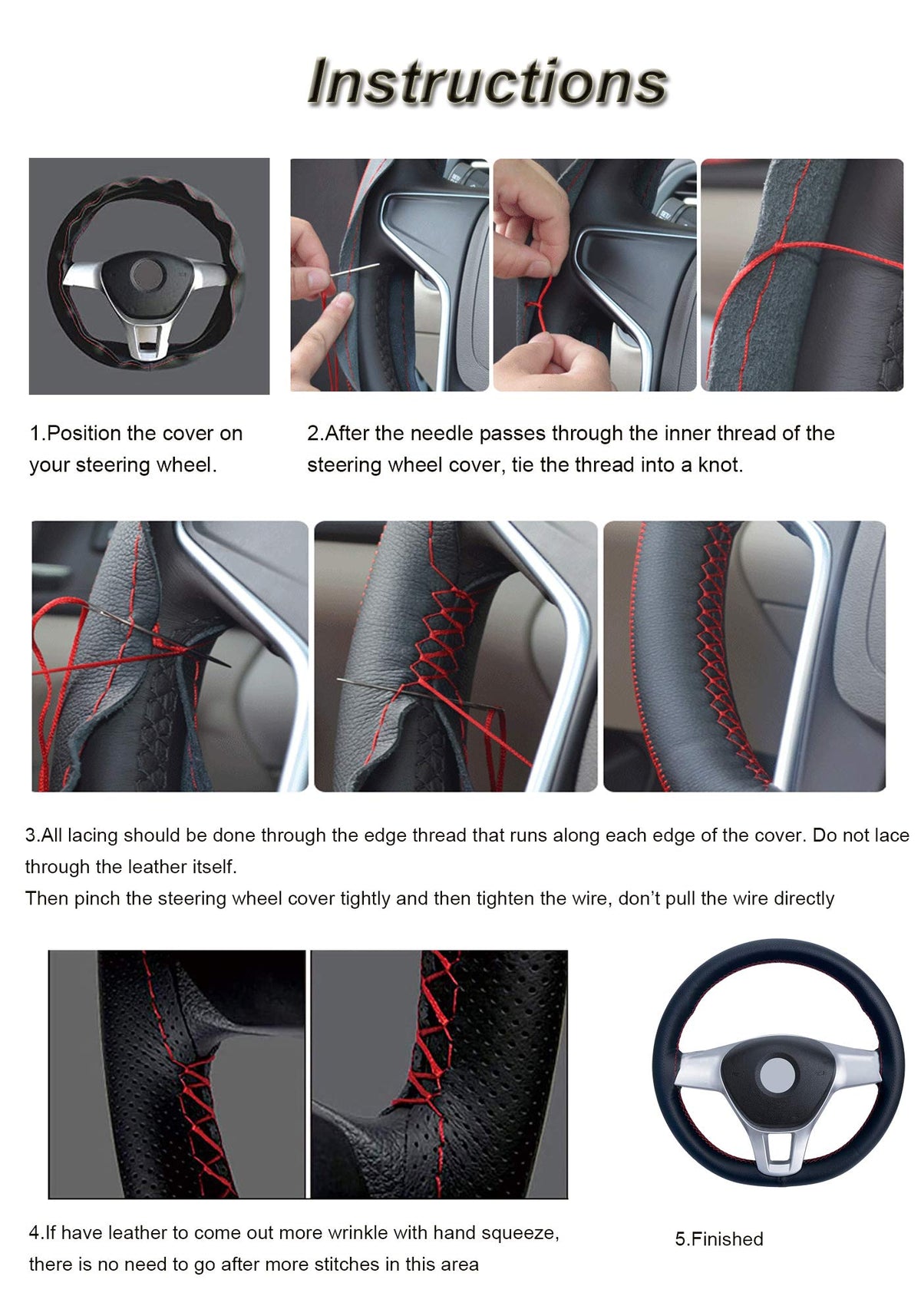 Instructions

1.Position the cover on your steering wheel.

2.After the needle passes through the inner thread of the steering wheel cover, tie the thread into a knot.

3.All lacing should be done through the edge thread that runs along each edge of the cover. Do not lace through the leather itself.
Then pinch the steering wheel cover tightly and then tighten the wire, don't pull the wire directly

4.If have leather to come out more wrinkle with hand squeeze, there is no need to go after more stitches in this area

5.Finished