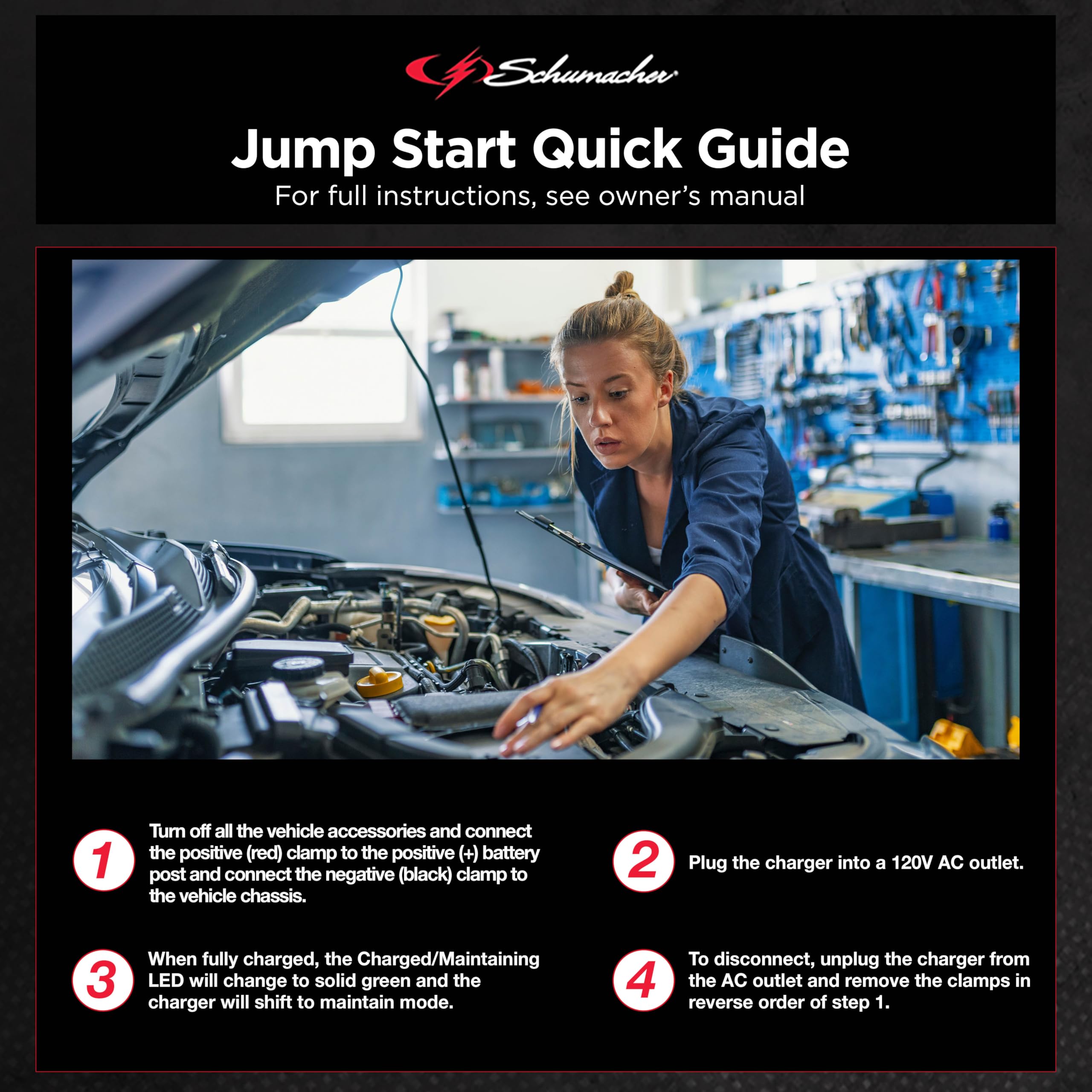 Schumacher

Jump Start Quick Guide

For full instructions, see owner's manual

1 Turn off all the vehicle accessories and connect the positive (red) clamp to the positive (+) battery post and connect the negative (black) clamp to the vehicle chassis.

2 Plug the charger into a 120V AC outlet.

3 When fully charged, the Charged/Maintaining LED will change to solid green and the charger will shift to maintain mode.

4 To disconnect, unplug the charger from the AC outlet and remove the clamps in reverse order of step 1.