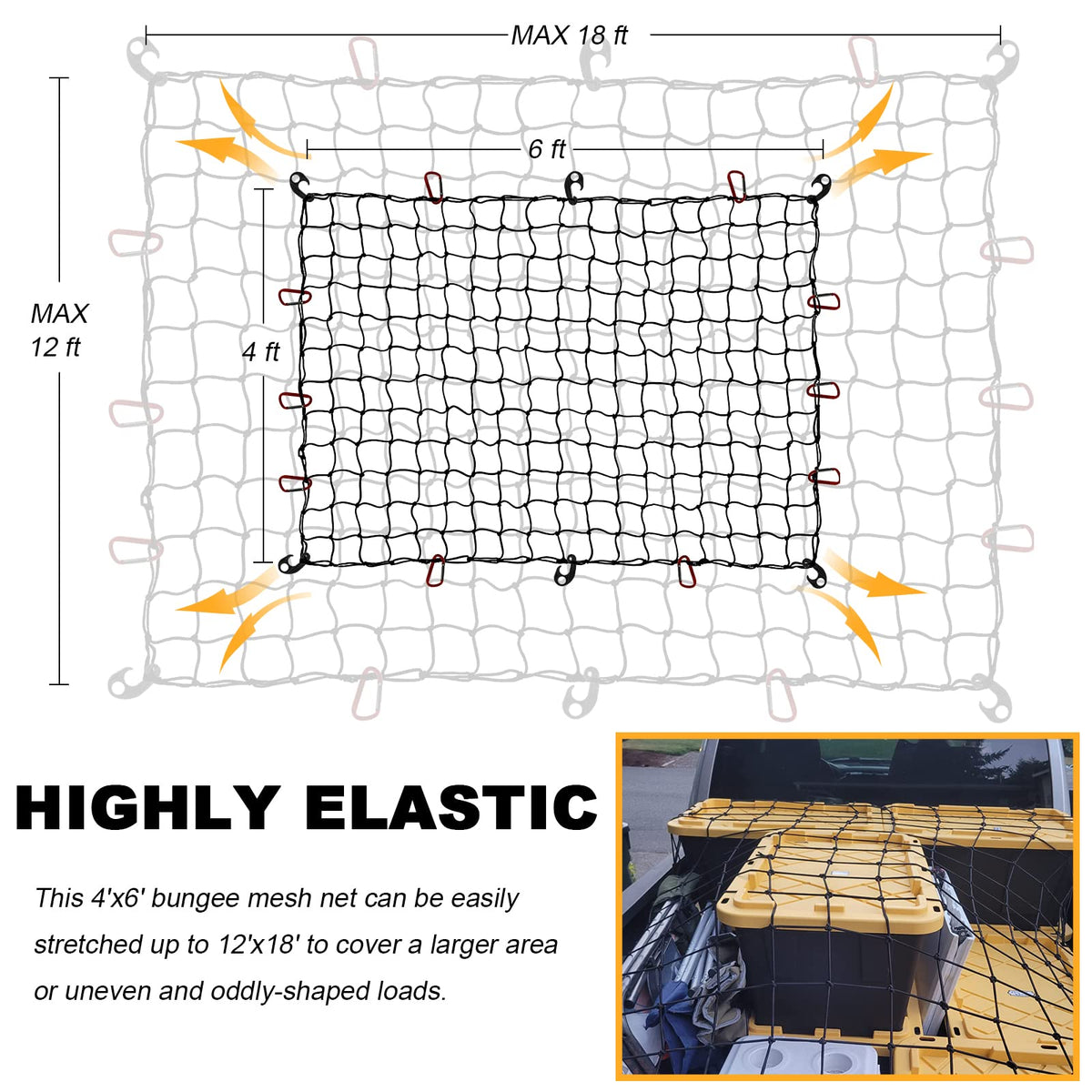 MAX 18 ft

6 ft

MAX 12 ft

4 ft

HIGHLY ELASTIC

This 4'x6' bungee mesh net can be easily stretched up to 12'x18' to cover a larger area or uneven and oddly-shaped loads.