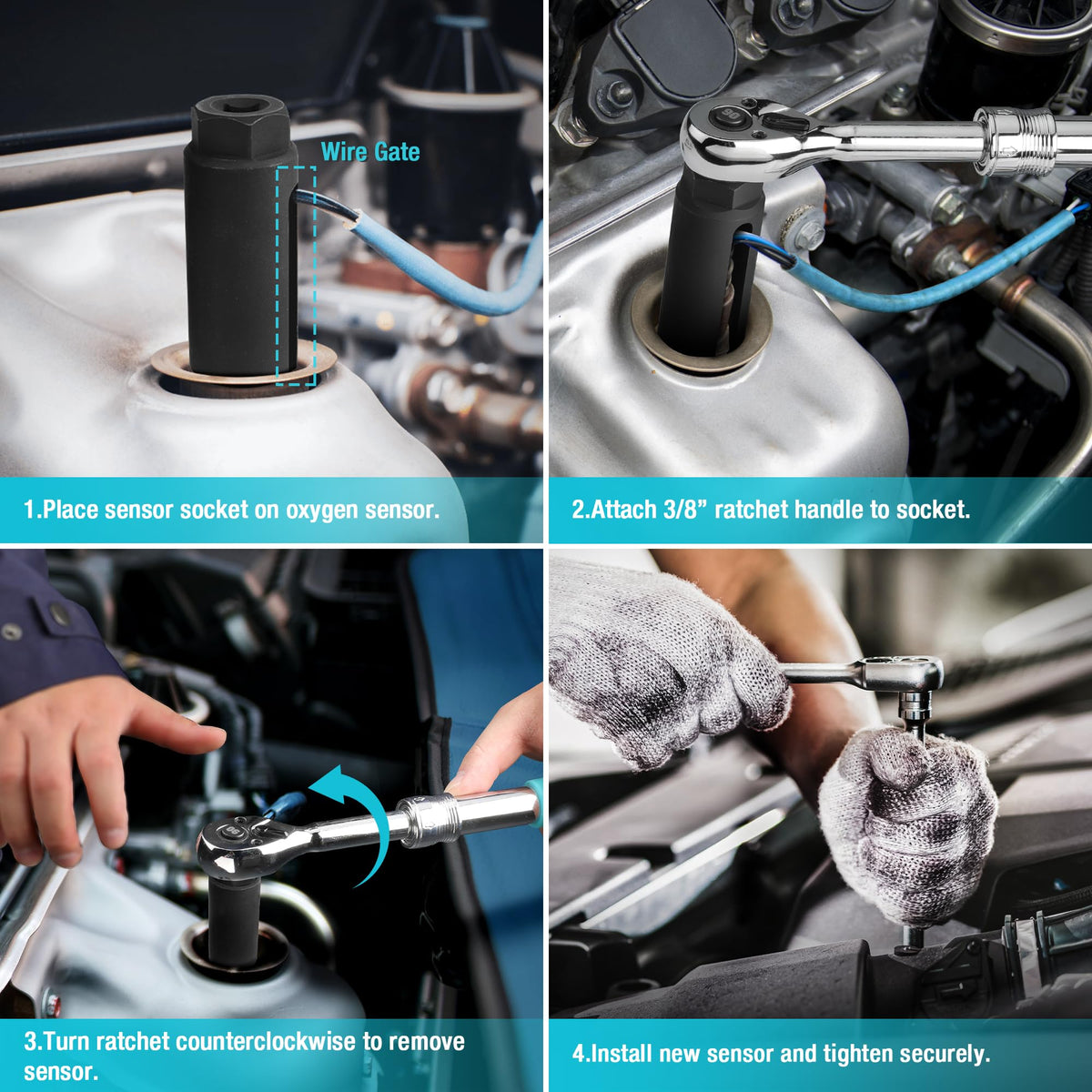 Wire Gate

1.Place sensor socket on oxygen sensor.

2.Attach 3/8” ratchet handle to socket.

3.Turn ratchet counterclockwise to remove sensor.

4.Install new sensor and tighten securely.