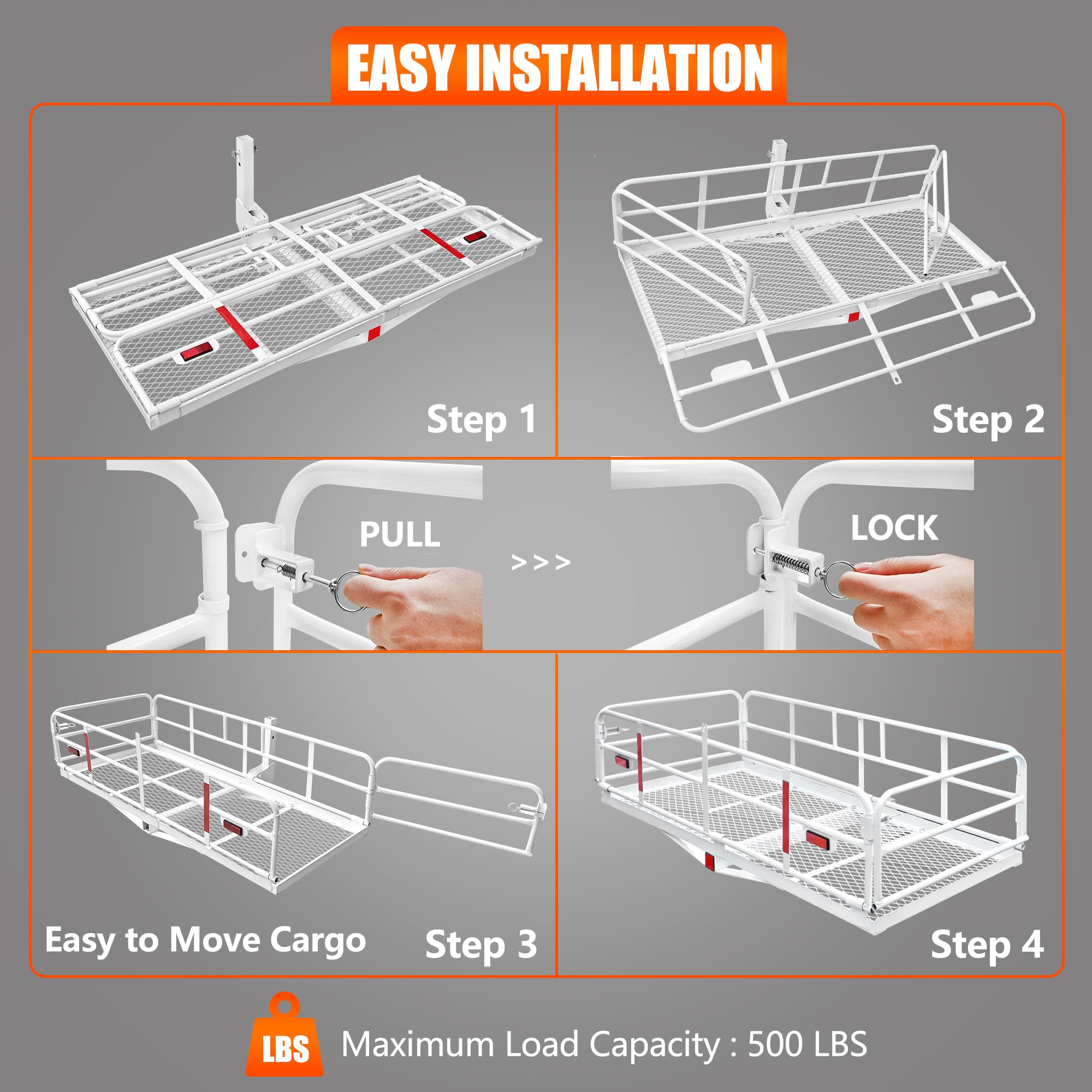 EASY INSTALLATION

Step 1

Step 2

PULL

>>>

LOCK

Easy to Move Cargo

Step 3

Step 4

LBS

Maximum Load Capacity : 500 LBS