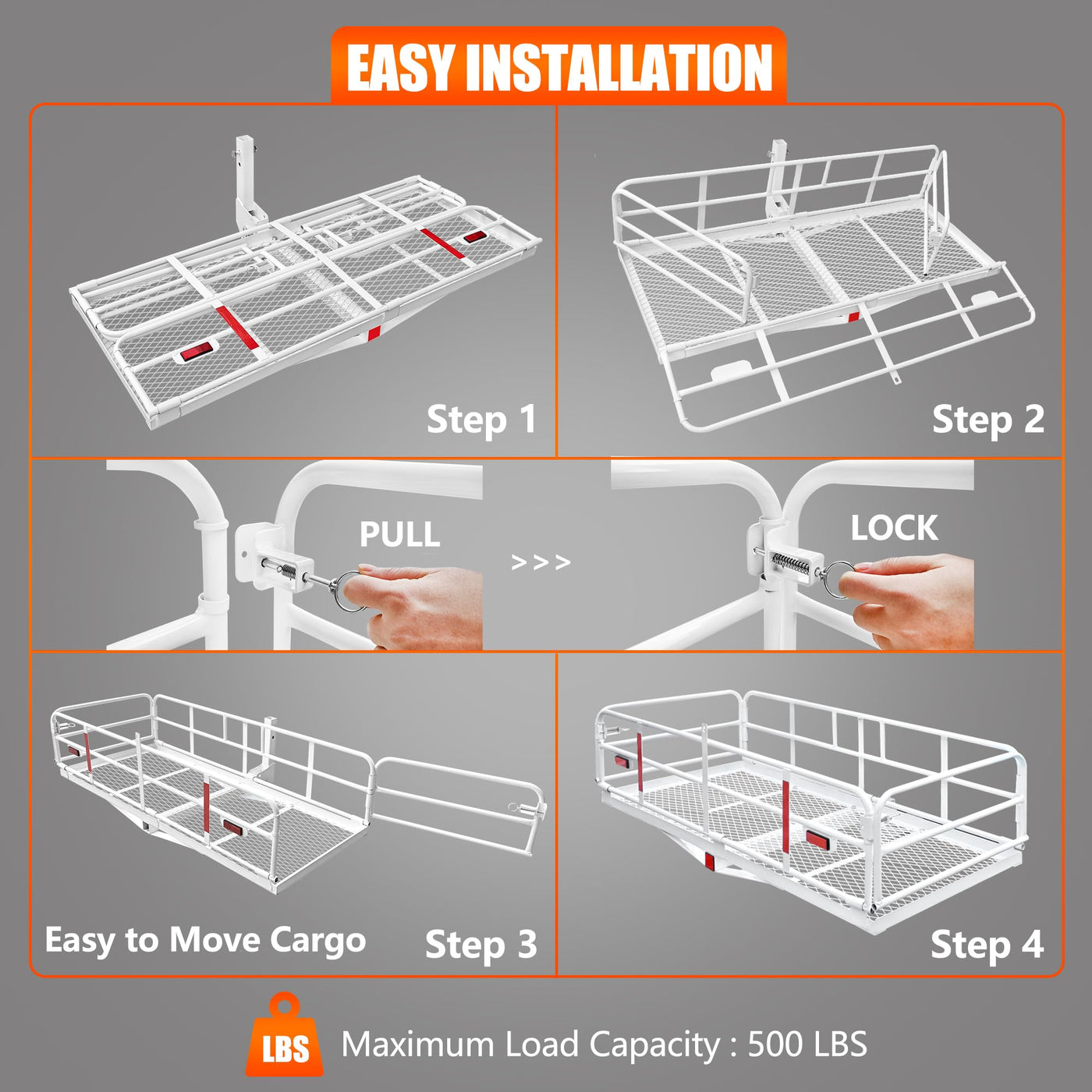 EASY INSTALLATION

Step 1

Step 2

PULL

>>>

LOCK

Easy to Move Cargo

Step 3

Step 4

LBS

Maximum Load Capacity : 500 LBS