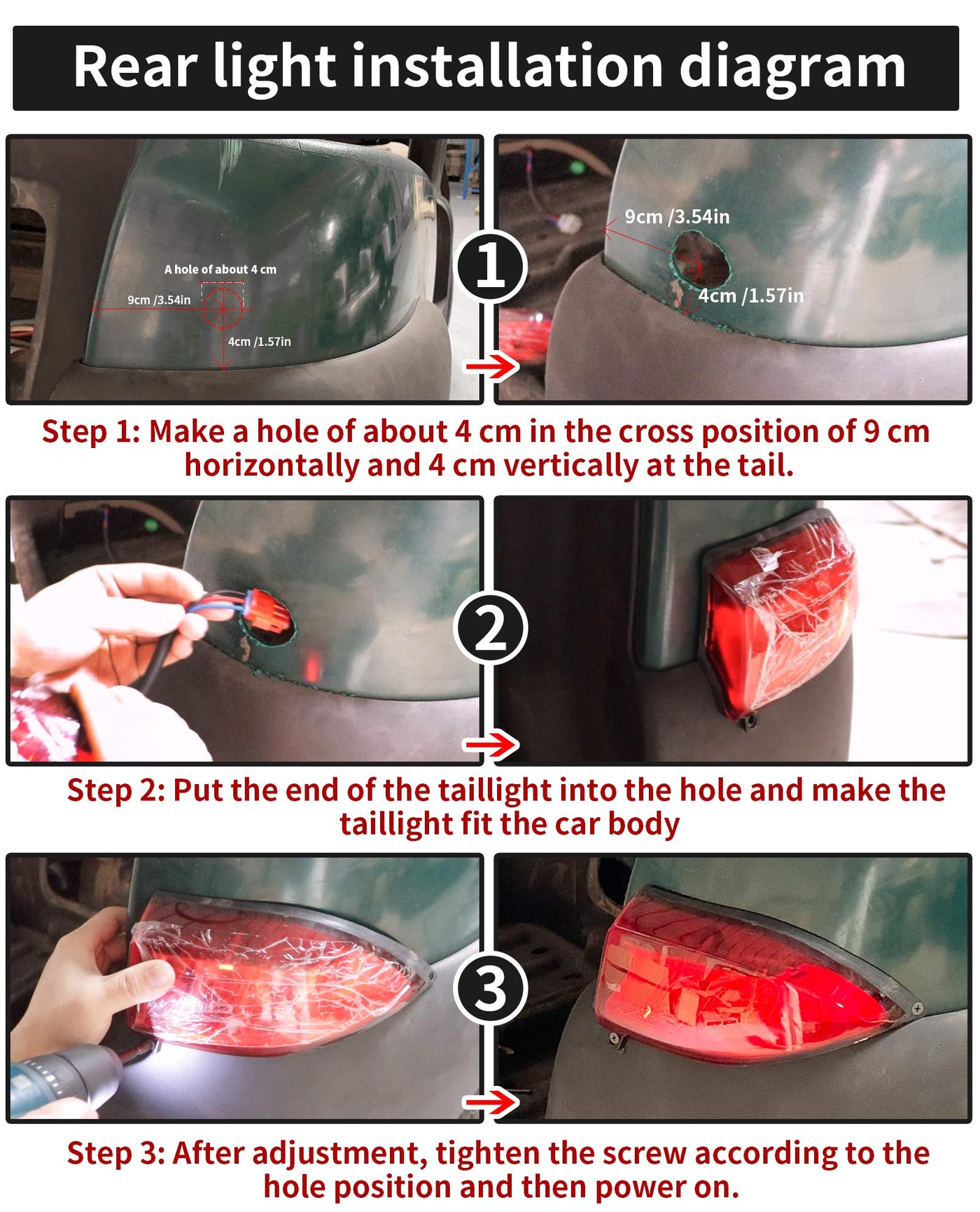 Rear light installation diagram

A hole of about 4 cm
9cm /3.54in
4cm /1.57in

1

9cm /3.54in
4cm /1.57in

Step 1: Make a hole of about 4 cm in the cross position of 9 cm horizontally and 4 cm vertically at the tail.

2

Step 2: Put the end of the taillight into the hole and make the taillight fit the car body

3

Step 3: After adjustment, tighten the screw according to the hole position and then power on.