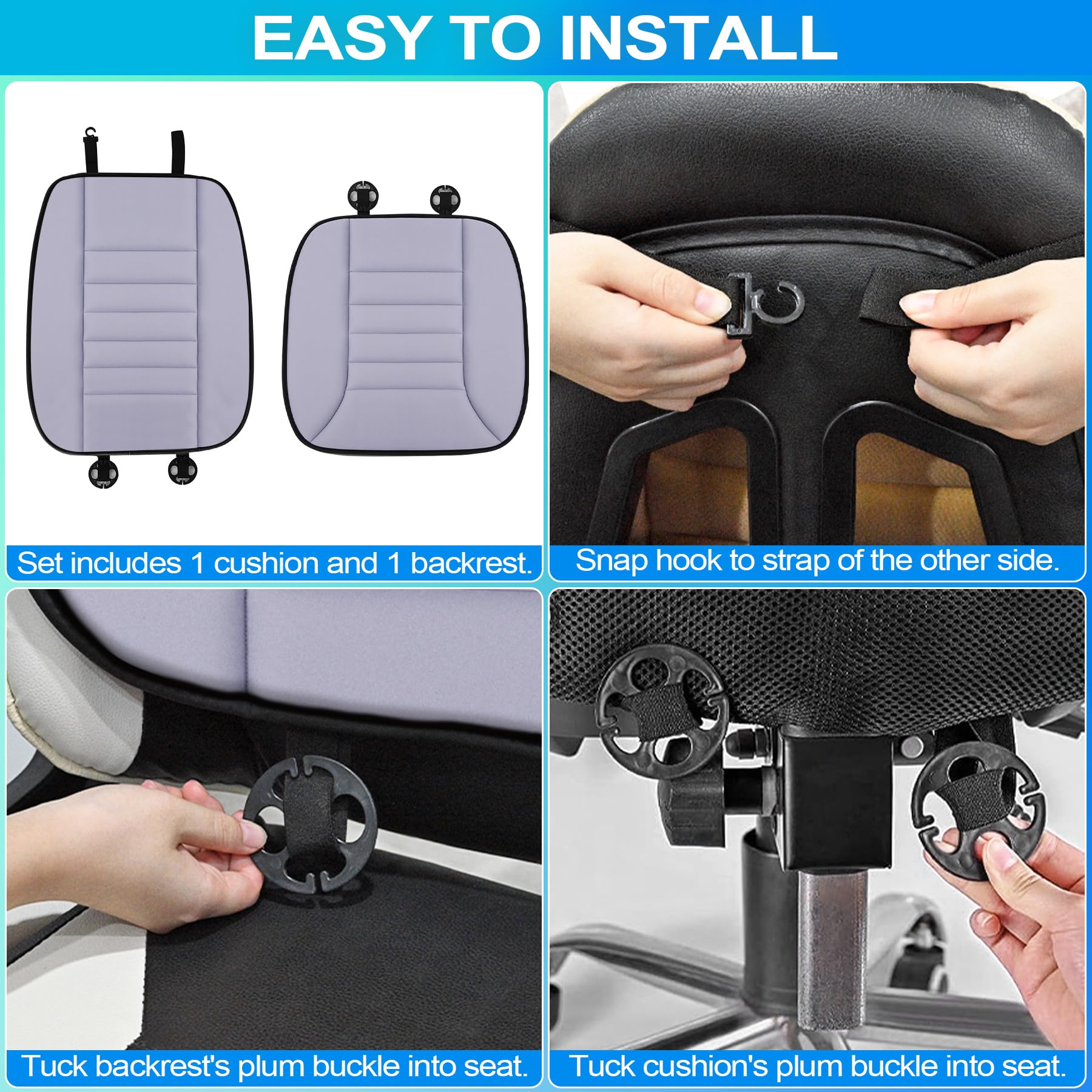 EASY TO INSTALL

Set includes 1 cushion and 1 backrest.

Snap hook to strap of the other side.

Tuck backrest's plum buckle into seat.

Tuck cushion's plum buckle into seat.